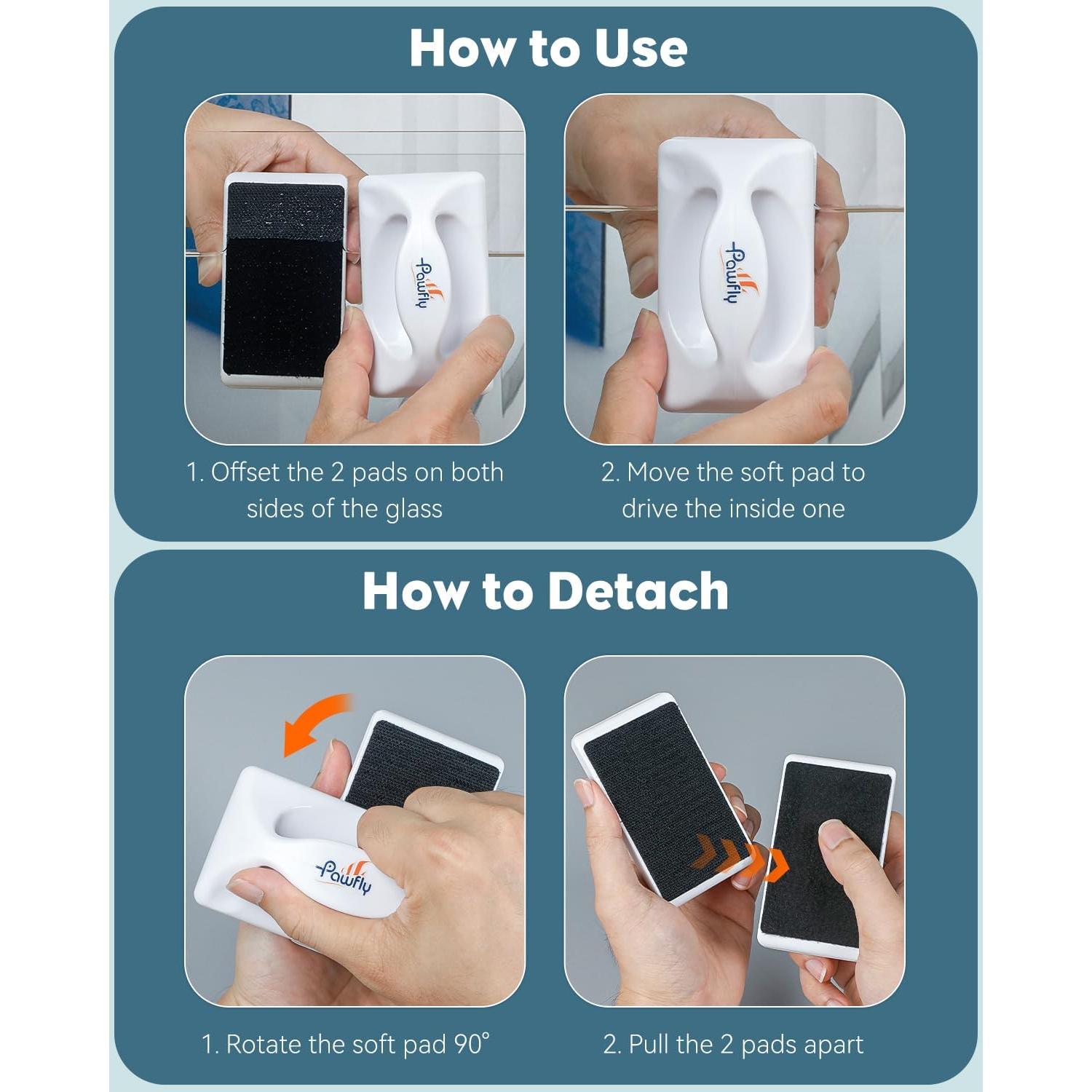 How to Use

Pawfly

Pawfly

1. Offset the 2 pads on both sides of the glass

2. Move the soft pad to drive the inside one

How to Detach

Pawfly

1. Rotate the soft pad 90°

2. Pull the 2 pads apart