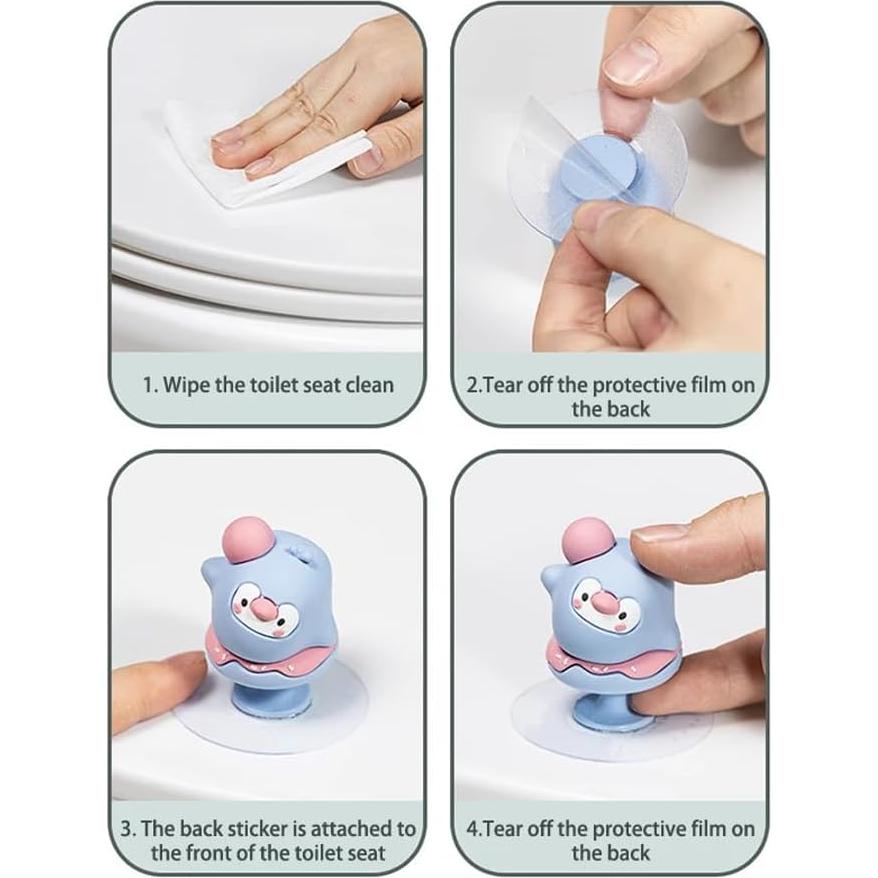 1. Wipe the toilet seat clean

2.Tear off the protective film on the back

3. The back sticker is attached to the front of the toilet seat

4.Tear off the protective film on the back