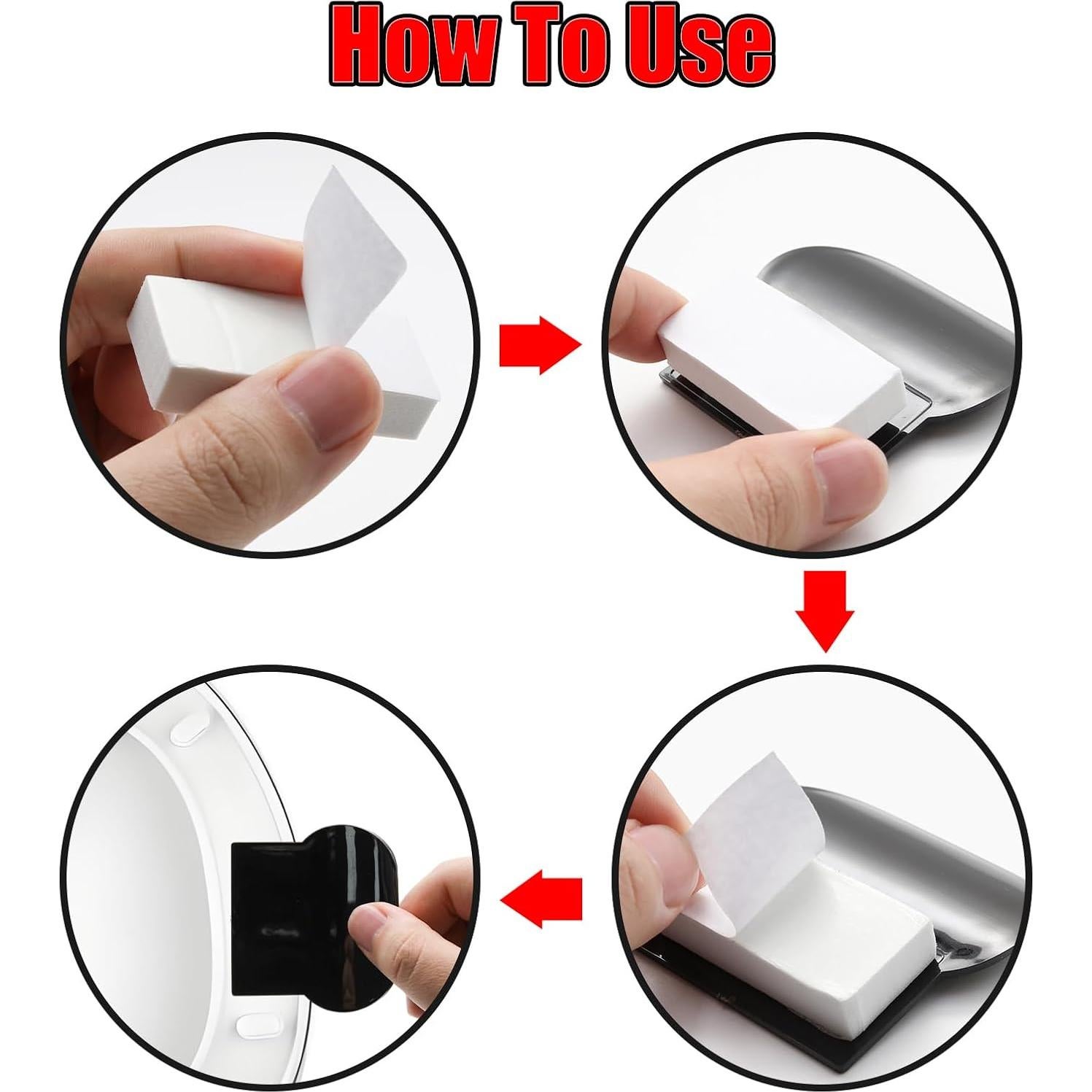 How To Use