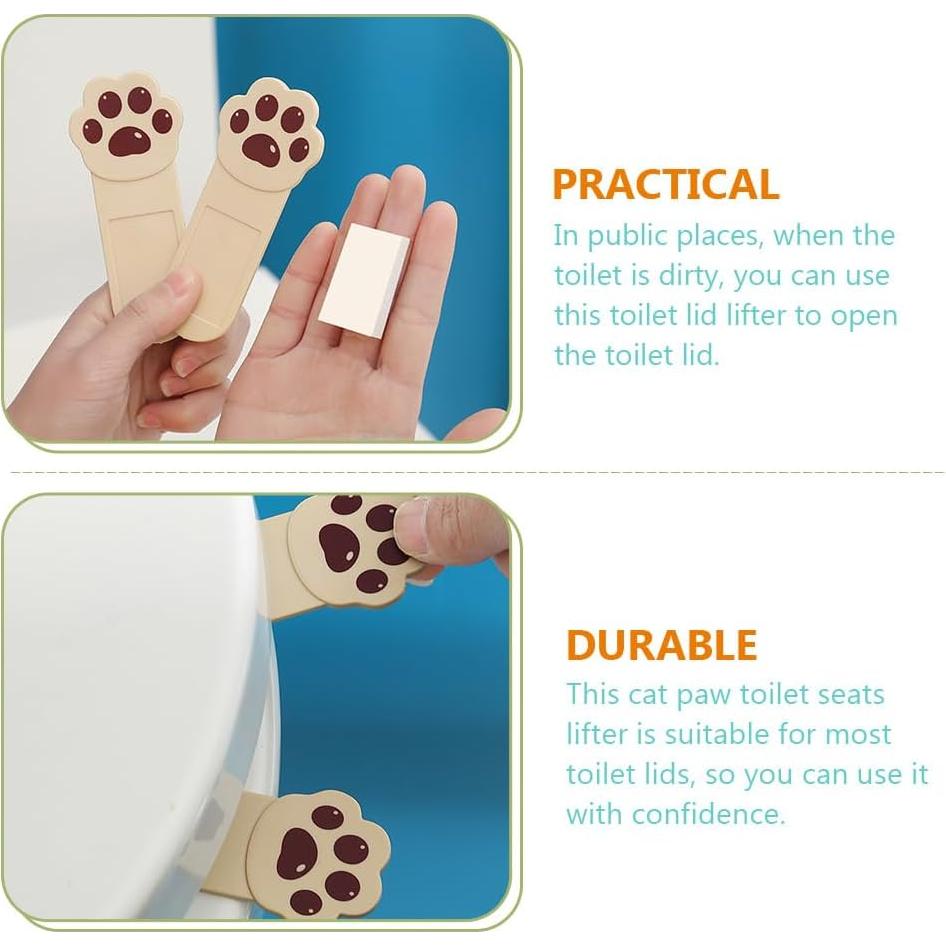 PRACTICAL

In public places, when the toilet is dirty, you can use this toilet lid lifter to open the toilet lid.

DURABLE

This cat paw toilet seats lifter is suitable for most toilet lids, so you can use it with confidence.