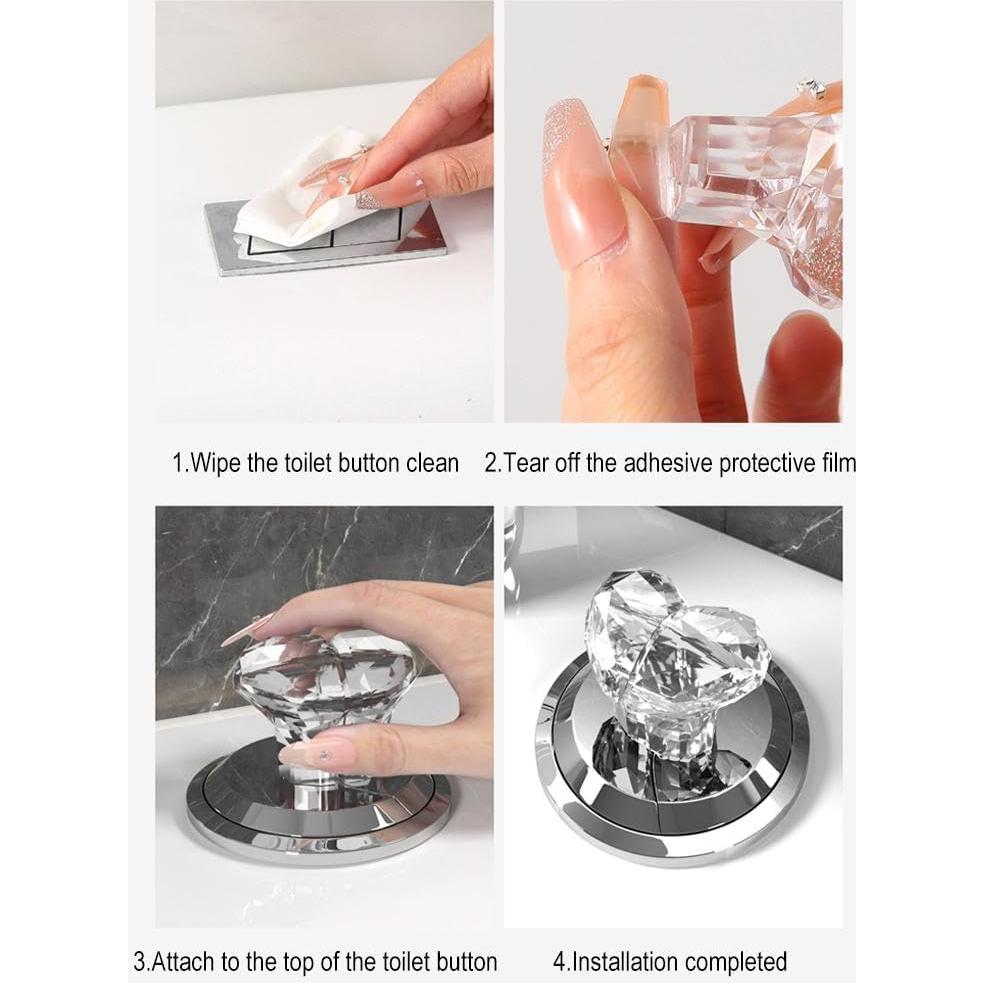 1.Wipe the toilet button clean

2.Tear off the adhesive protective film

3.Attach to the top of the toilet button

4.Installation completed