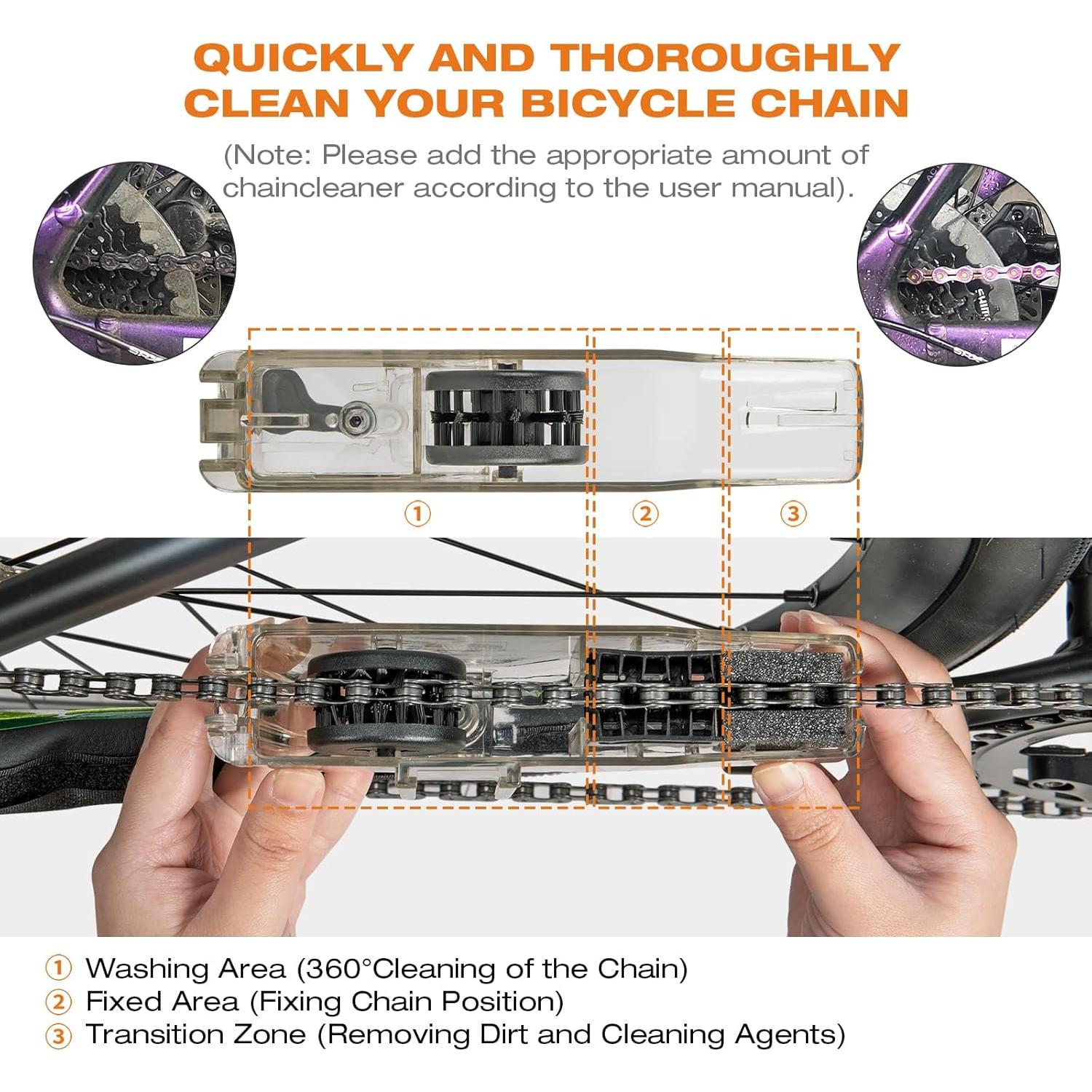 QUICKLY AND THOROUGHLY CLEAN YOUR BICYCLE CHAIN

(Note: Please add the appropriate amount of chaincleaner according to the user manual).

①

②

③

① Washing Area (360°Cleaning of the Chain)
② Fixed Area (Fixing Chain Position)
③ Transition Zone (Removing Dirt and Cleaning Agents)