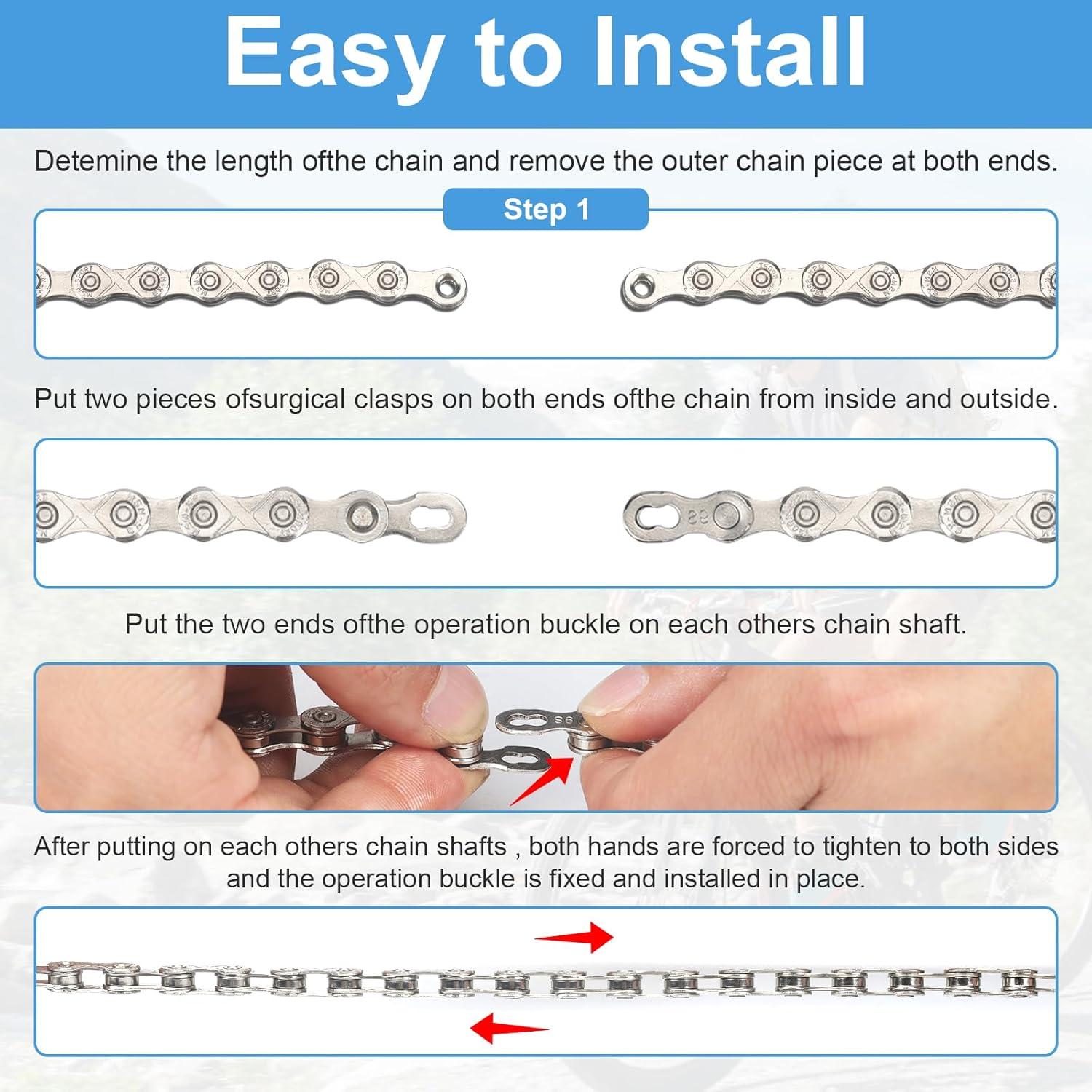 Easy to Install

Detemine the length ofthe chain and remove the outer chain piece at both ends.

Step 1

Put two pieces ofsurgical clasps on both ends ofthe chain from inside and outside.

Put the two ends ofthe operation buckle on each others chain shaft.

After putting on each others chain shafts , both hands are forced to tighten to both sides and the operation buckle is fixed and installed in place.