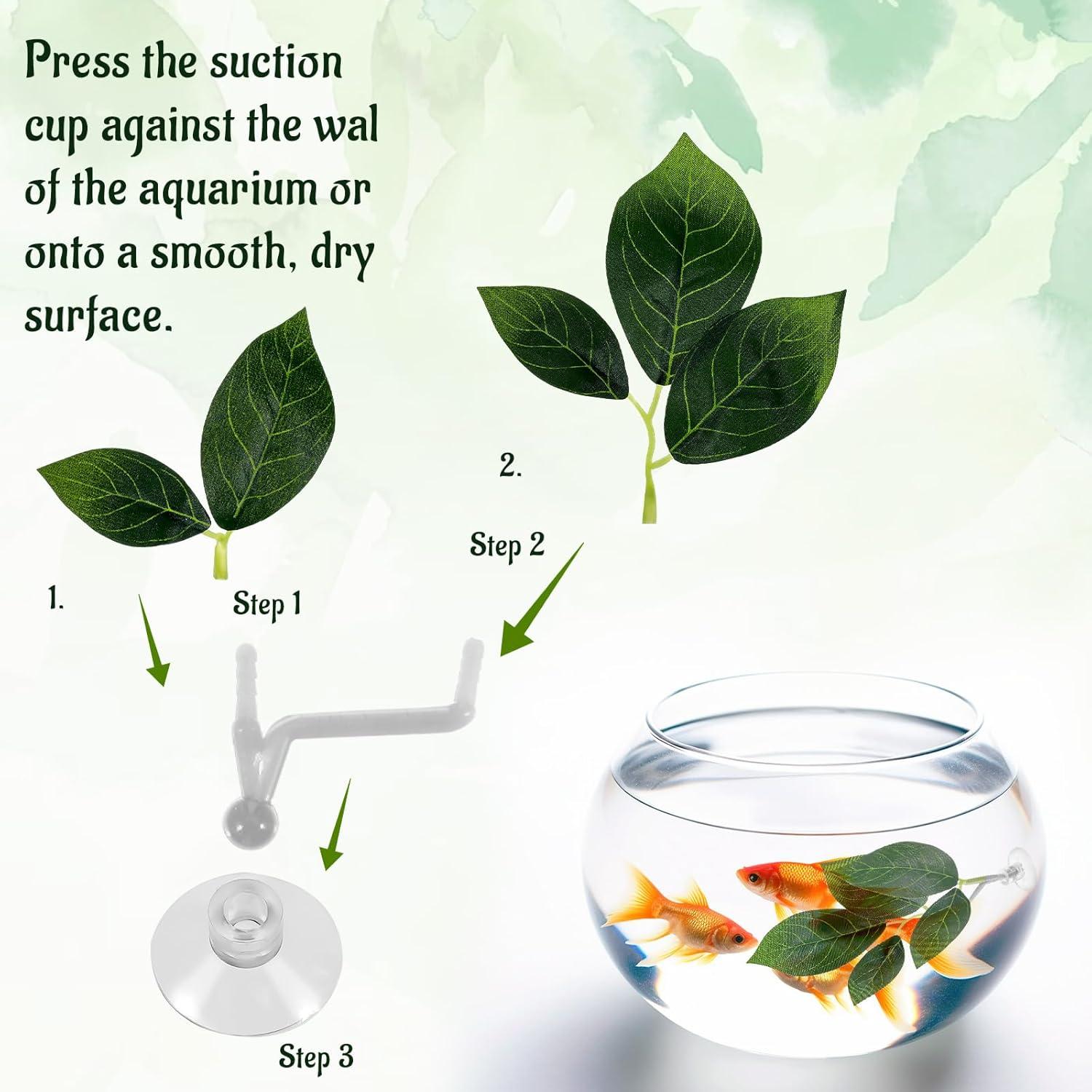 Press the suction cup against the wal of the aquarium or onto a smooth, dry surface.

2.

Step 2

1.

Step 1

Step 3