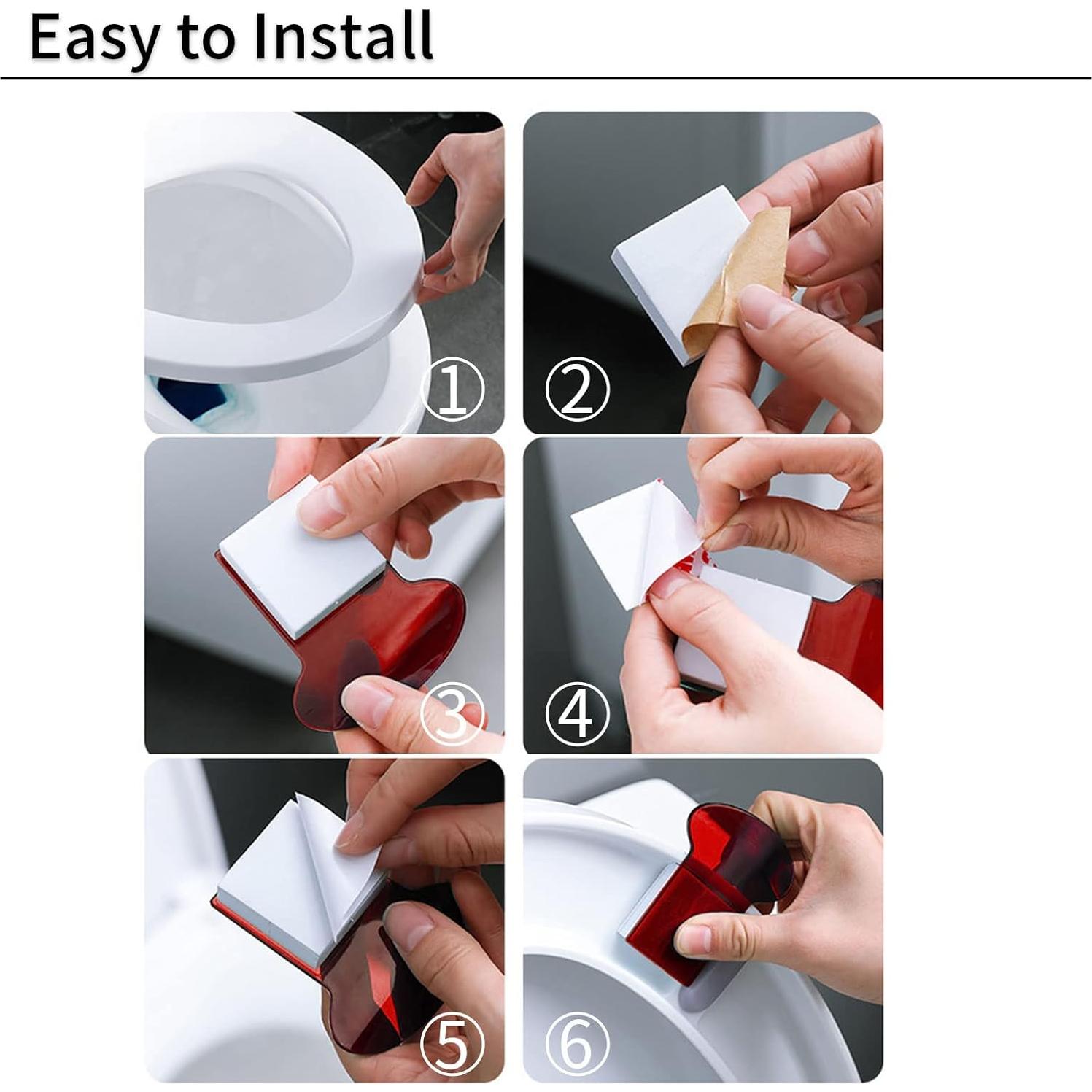 Easy to Install

①

②

③

④

⑤

⑥