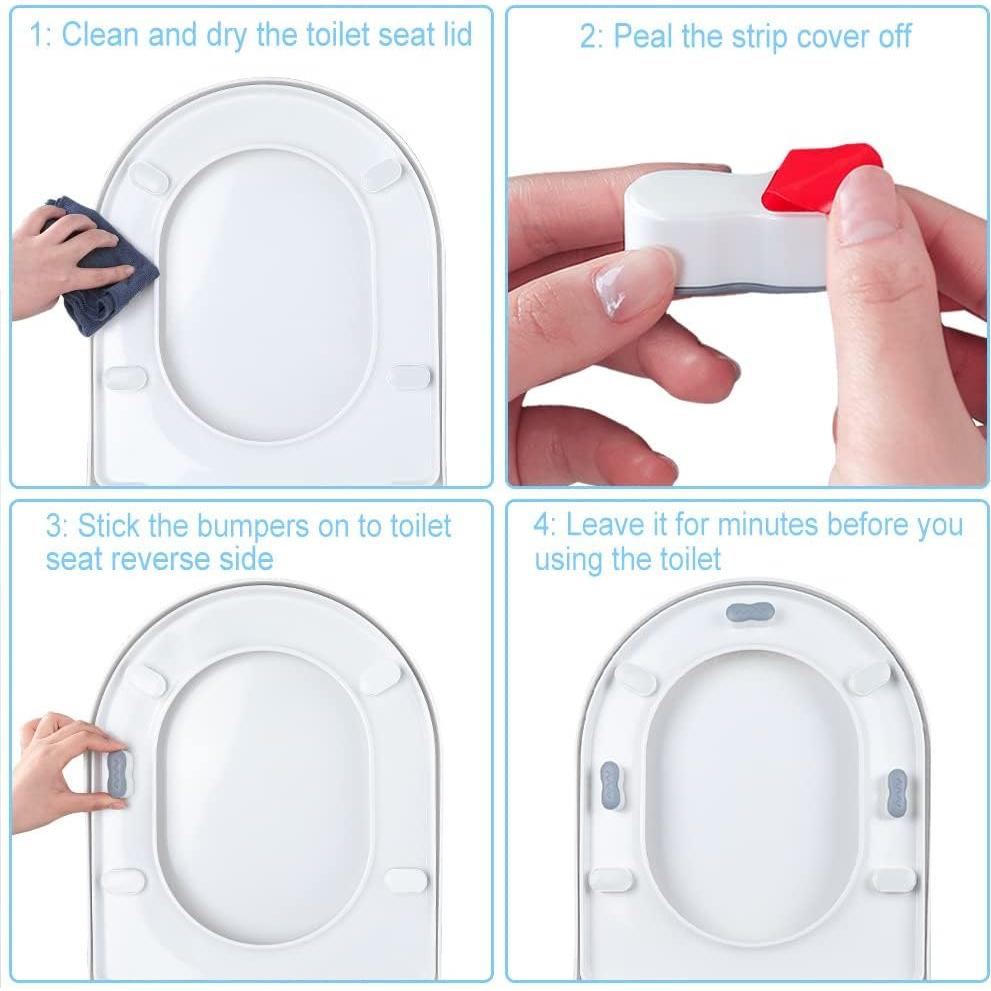 1: Clean and dry the toilet seat lid

2: Peal the strip cover off

3: Stick the bumpers on to toilet seat reverse side

4: Leave it for minutes before you using the toilet