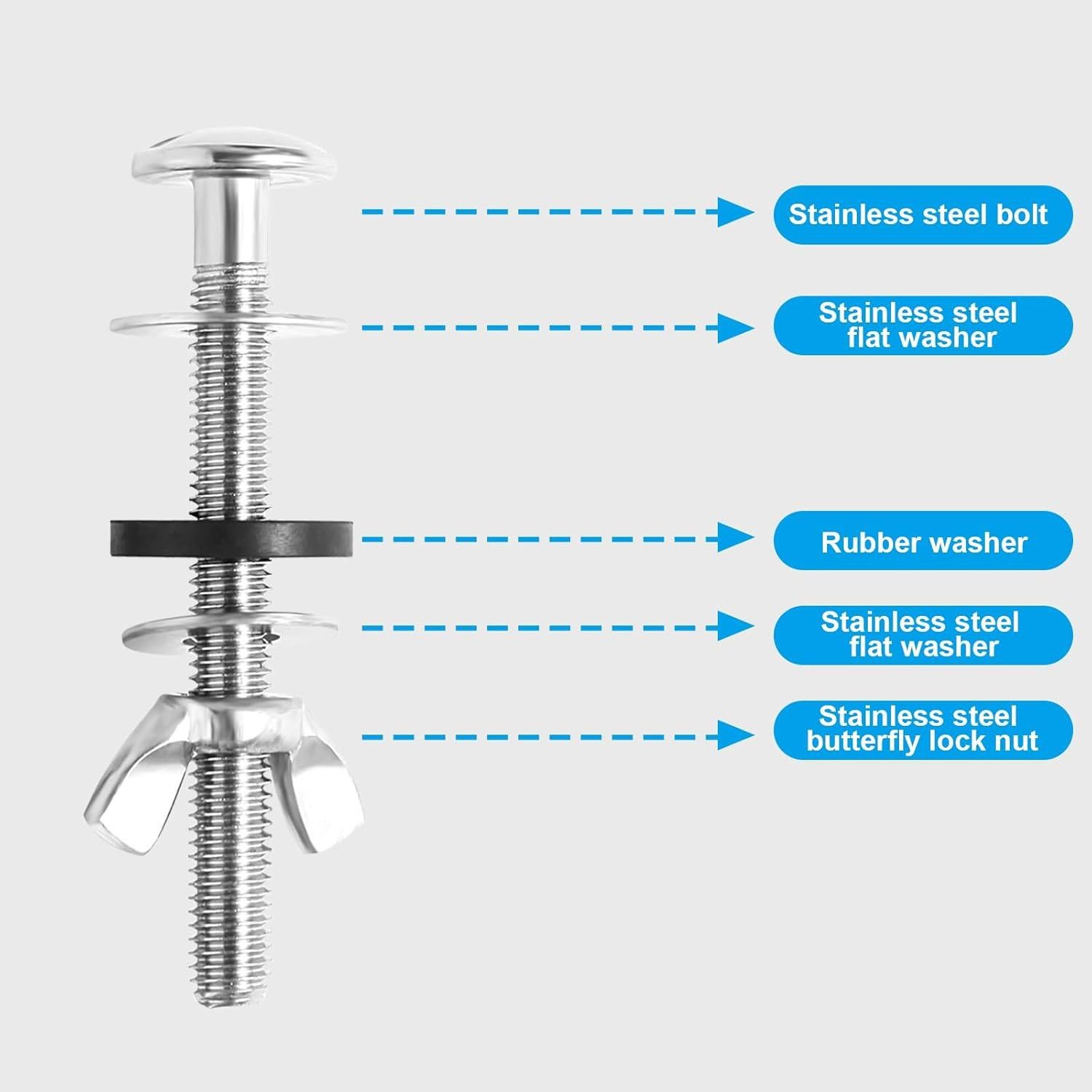 Stainless steel bolt

Stainless steel flat washer

Rubber washer

Stainless steel flat washer

Stainless steel butterfly lock nut