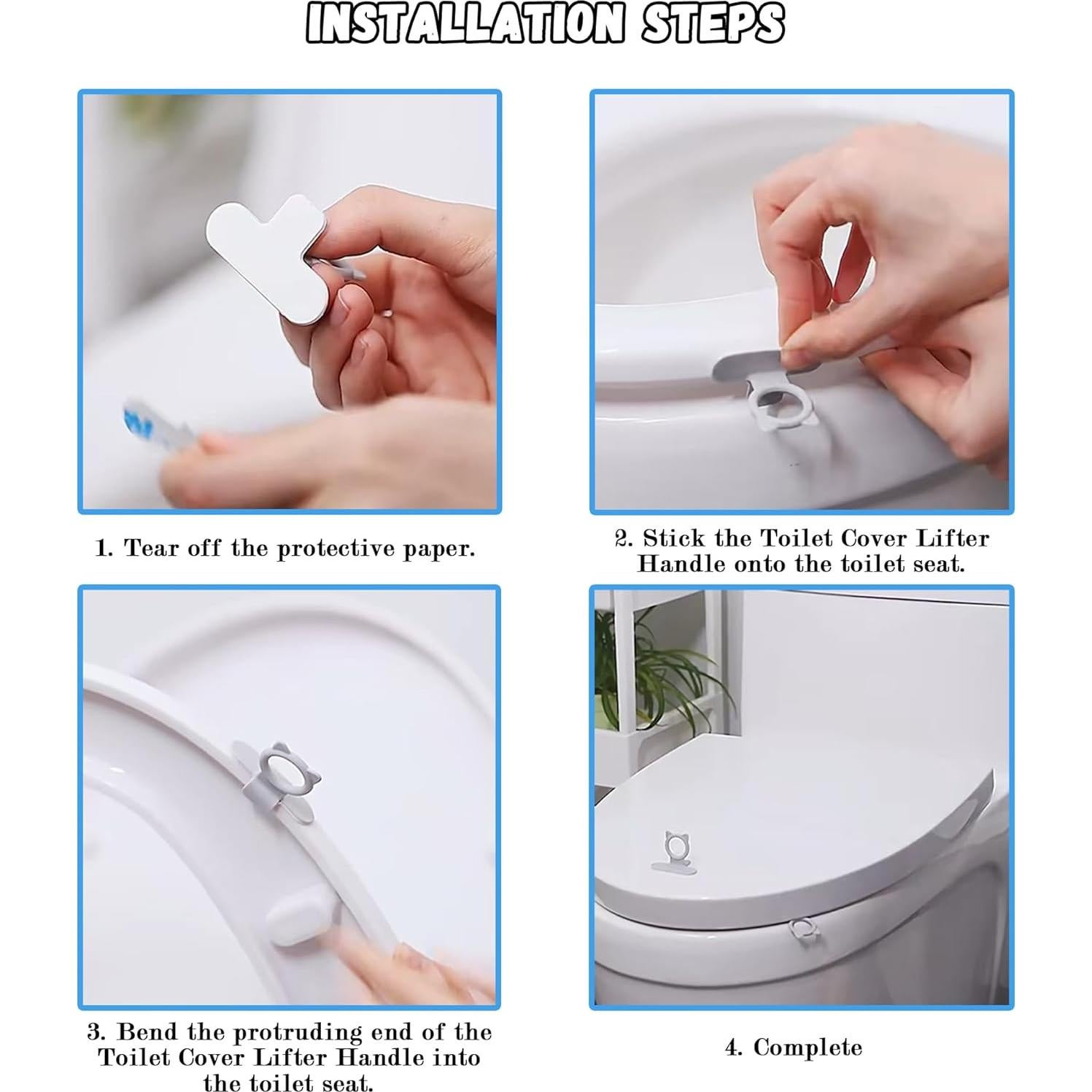 INSTALLATION STEPS

1. Tear off the protective paper.

2. Stick the Toilet Cover Lifter Handle onto the toilet seat.

3. Bend the protruding end of the Toilet Cover Lifter Handle into the toilet seat.

4. Complete