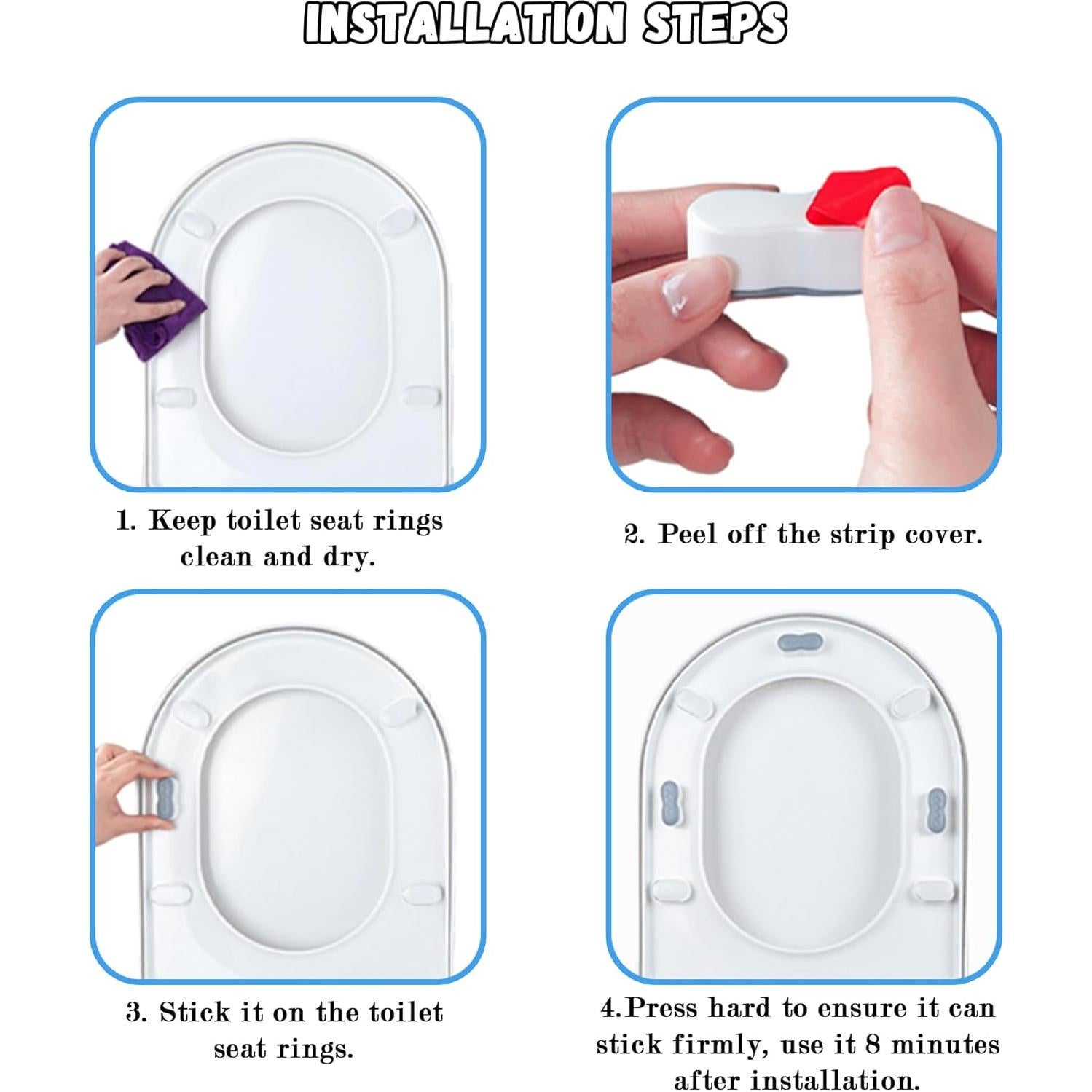 INSTALLATION STEPS

1. Keep toilet seat rings clean and dry.

2. Peel off the strip cover.

3. Stick it on the toilet seat rings.

4.Press hard to ensure it can stick firmly, use it 8 minutes after installation.