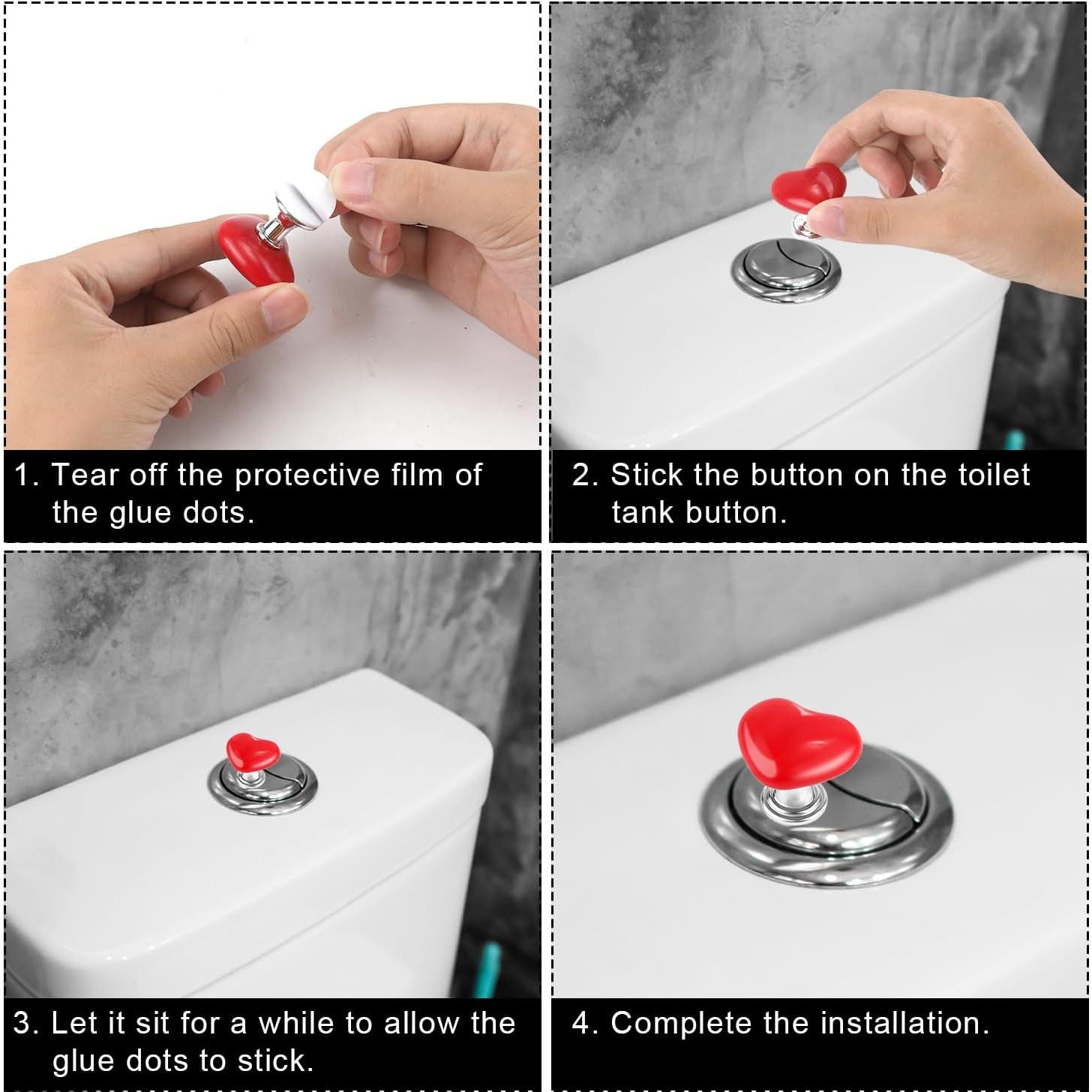 1. Tear off the protective film of the glue dots.

2. Stick the button on the toilet tank button.

3. Let it sit for a while to allow the glue dots to stick.

4. Complete the installation.