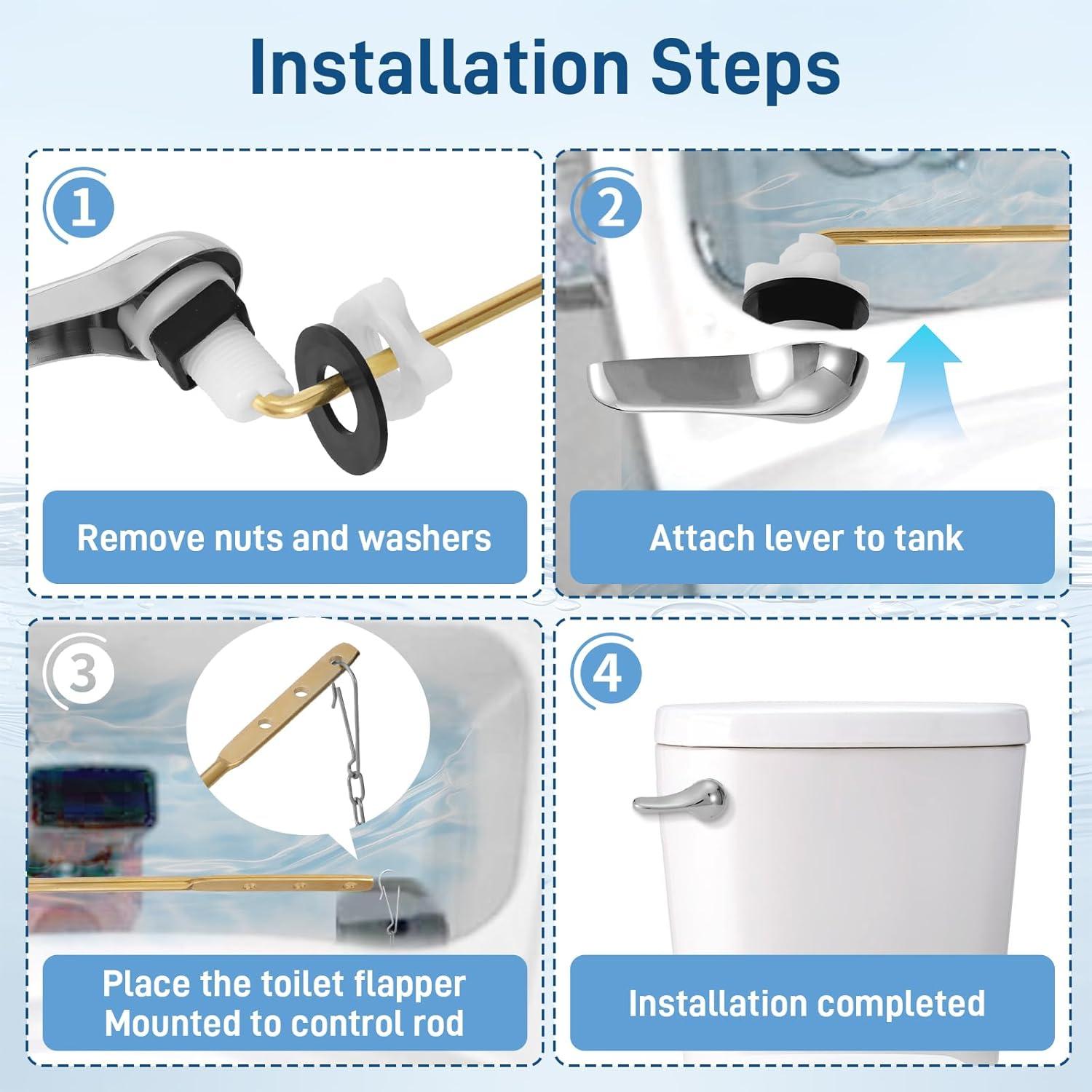 Installation Steps

1

Remove nuts and washers

2

Attach lever to tank

3

Place the toilet flapper
Mounted to control rod

4

Installation completed