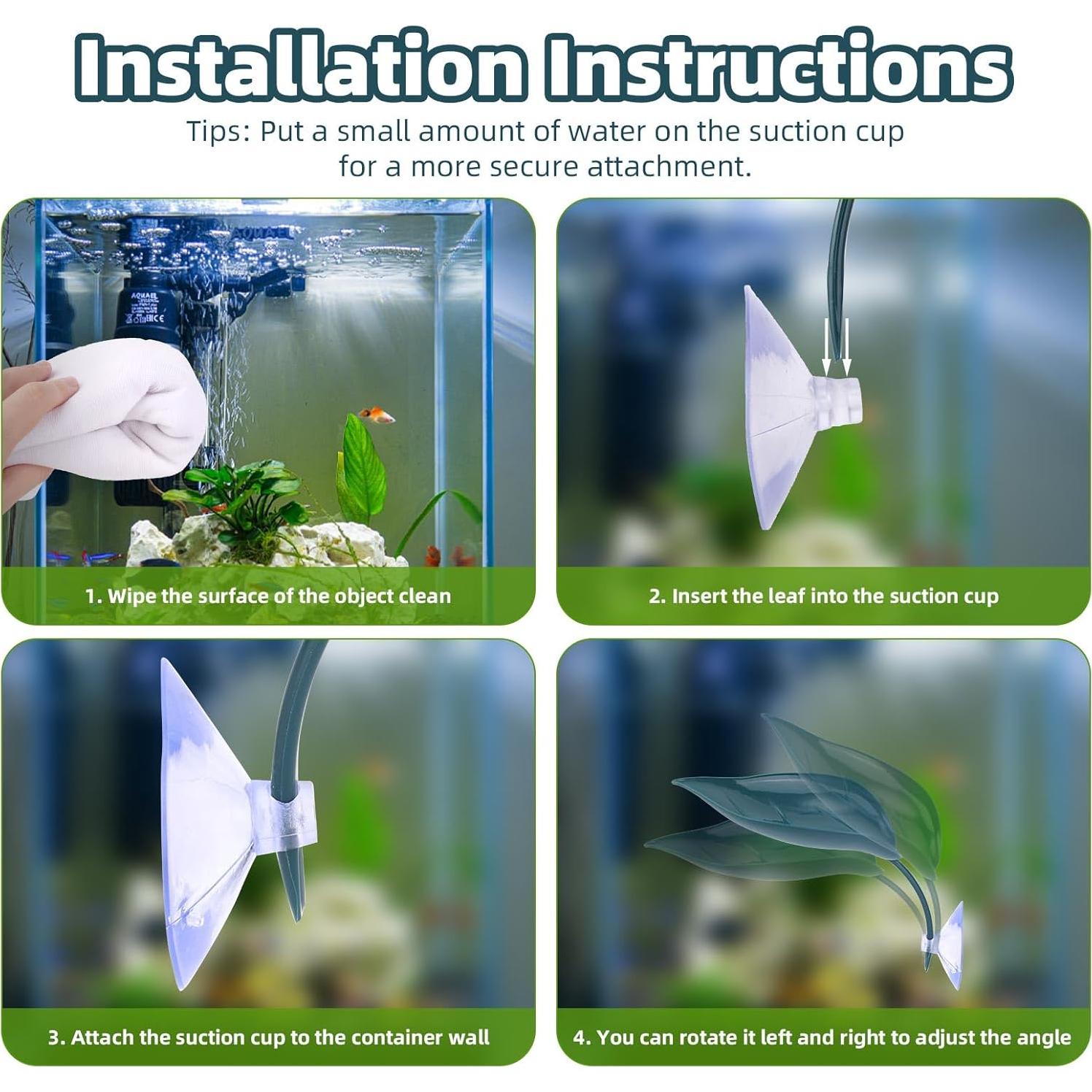 Installation Instructions

Tips: Put a small amount of water on the suction cup for a more secure attachment.

AQUAEL

AQUAEL

1. Wipe the surface of the object clean

2. Insert the leaf into the suction cup

3. Attach the suction cup to the container wall

4. You can rotate it left and right to adjust the angle