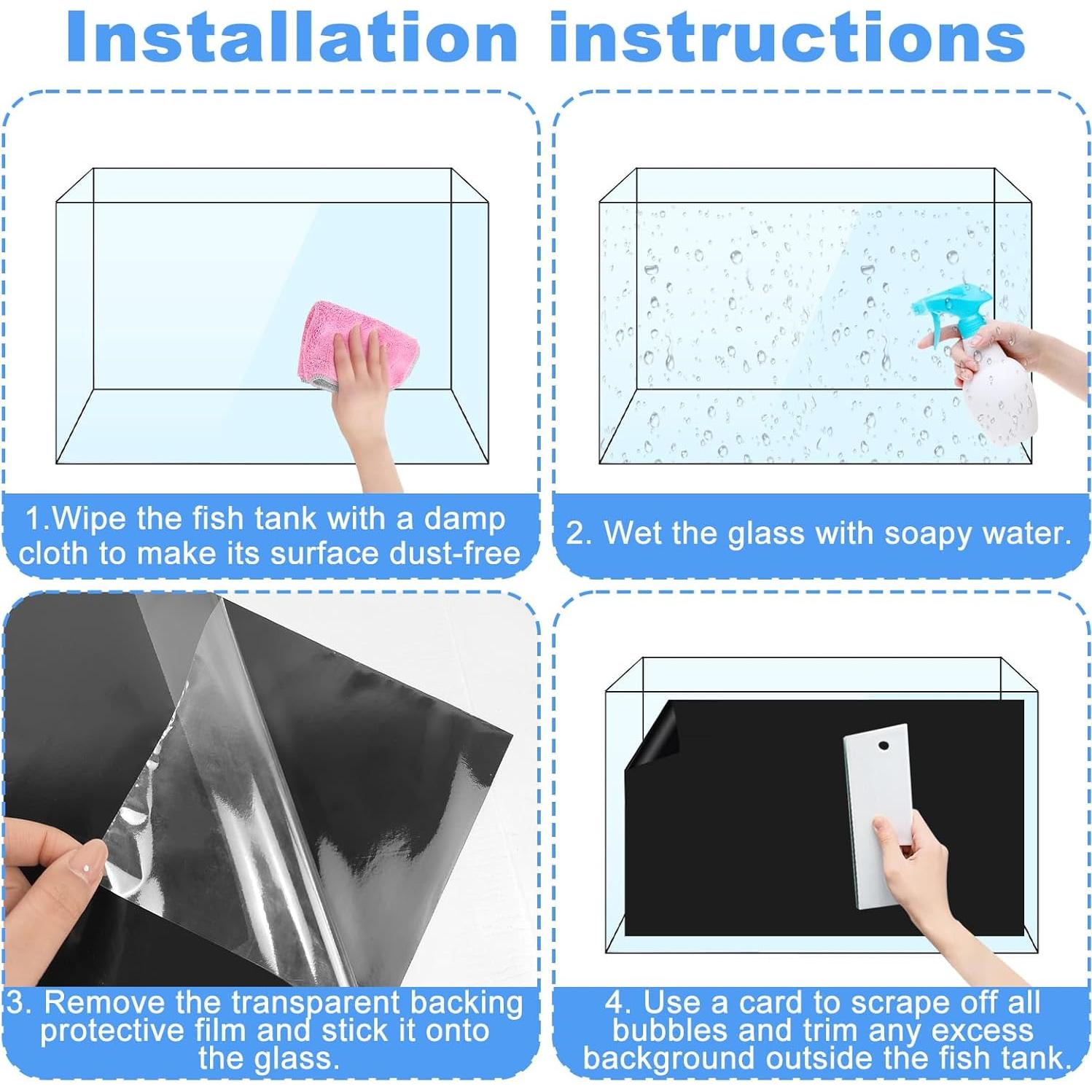 Installation instructions

1.Wipe the fish tank with a damp cloth to make its surface dust-free

2. Wet the glass with soapy water.

3. Remove the transparent backing protective film and stick it onto the glass.

4. Use a card to scrape off all bubbles and trim any excess background outside the fish tank.