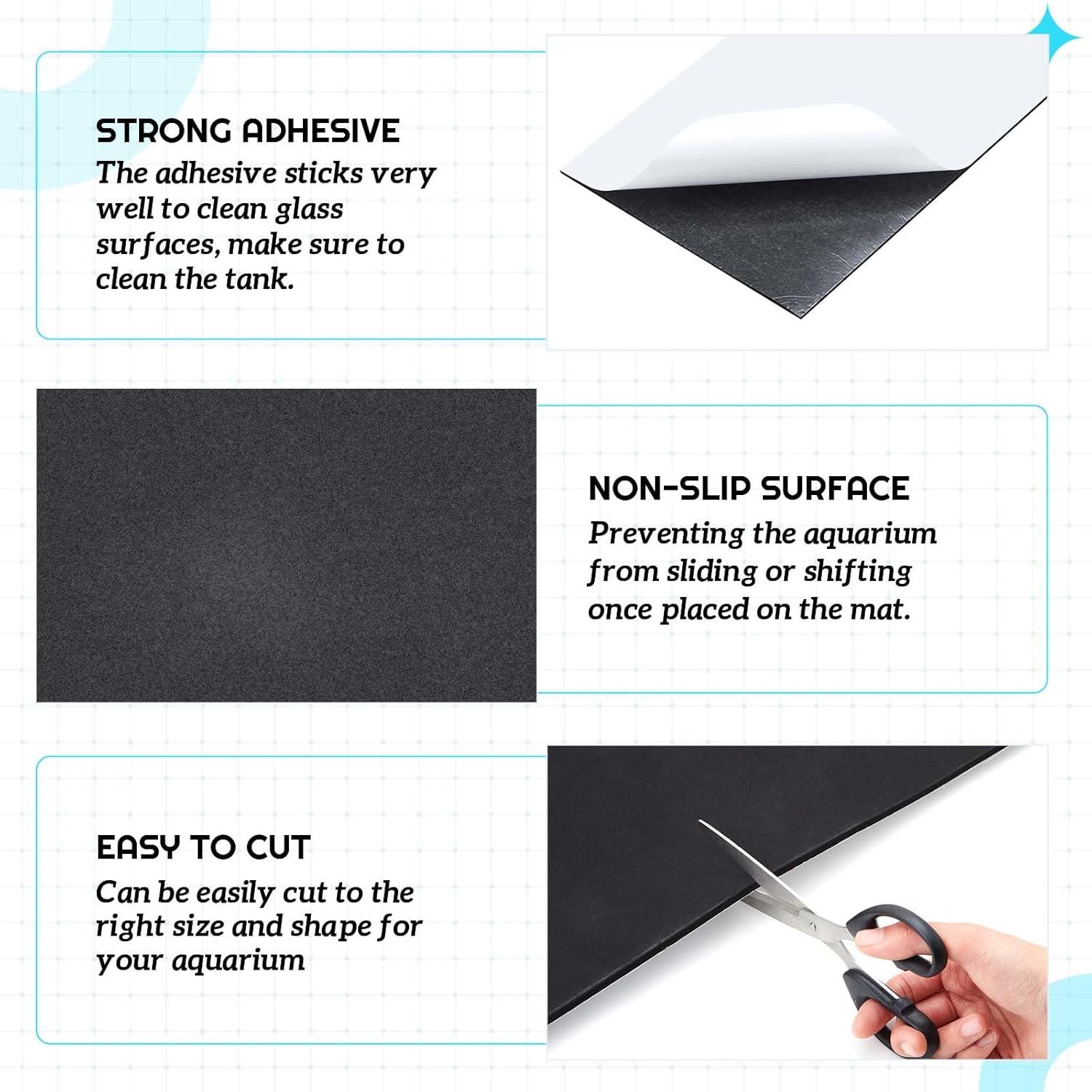 STRONG ADHESIVE
The adhesive sticks very well to clean glass surfaces, make sure to clean the tank.

NON-SLIP SURFACE
Preventing the aquarium from sliding or shifting once placed on the mat.

EASY TO CUT
Can be easily cut to the right size and shape for your aquarium