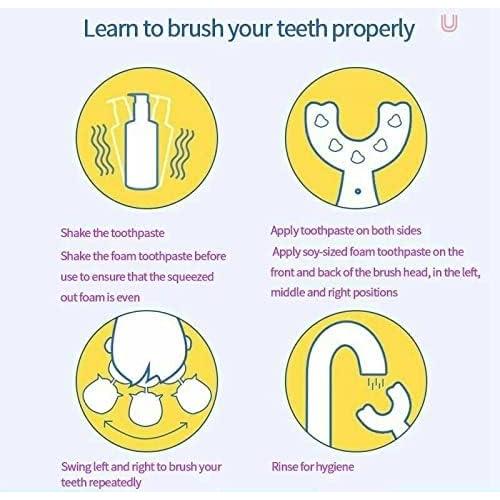 Learn to brush your teeth properly

Shake the toothpaste

Shake the foam toothpaste before use to ensure that the squeezed out foam is even

Apply toothpaste on both sides

Apply soy-sized foam toothpaste on the front and back of the brush head, in the left, middle and right positions

Swing left and right to brush your teeth repeatedly

Rinse for hygiene