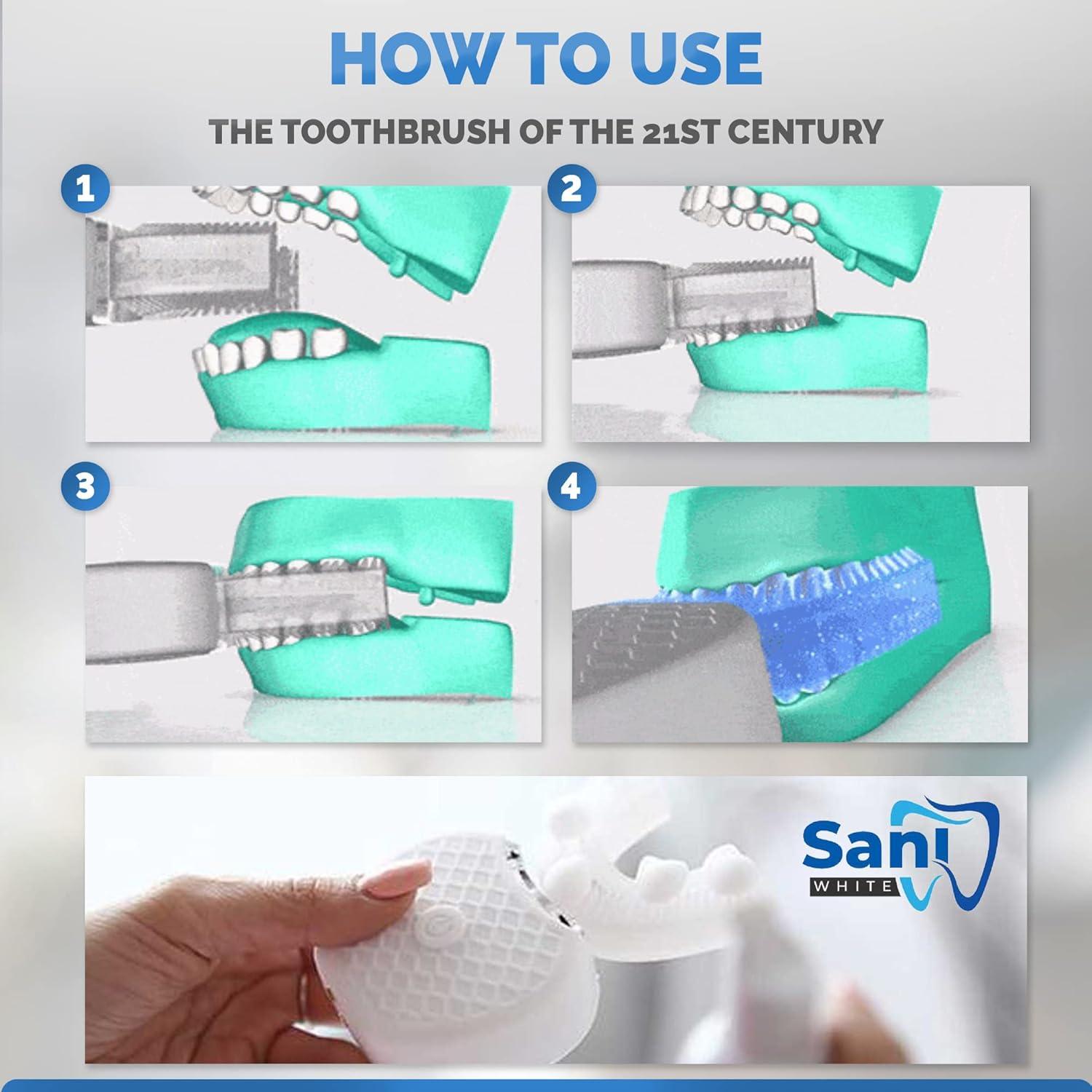 HOW TO USE

THE TOOTHBRUSH OF THE 21ST CENTURY

1

2

3

4

Sani
WHITE