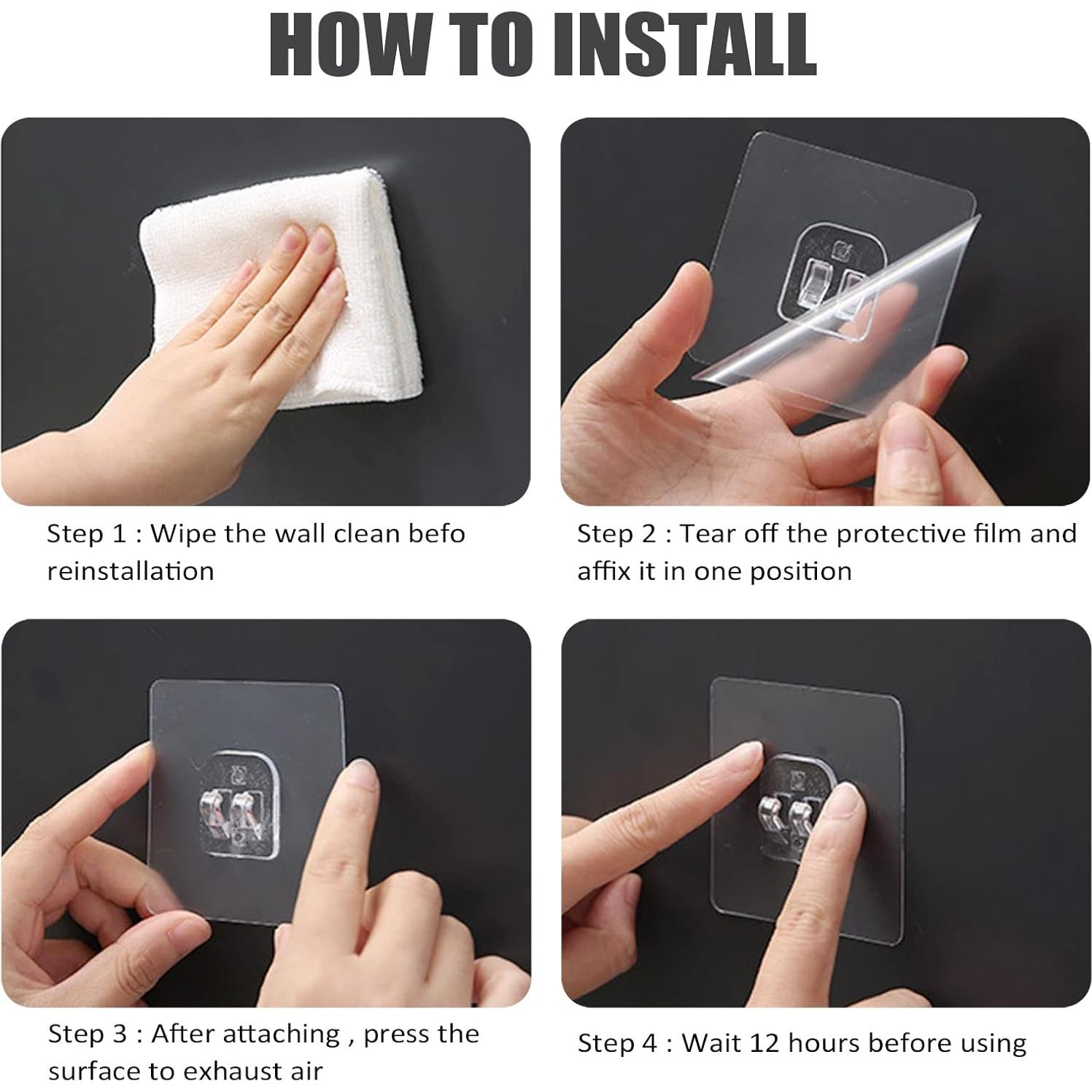 HOW TO INSTALL

Step 1 : Wipe the wall clean befo reinstallation

Step 2 : Tear off the protective film and affix it in one position

Step 3 : After attaching , press the surface to exhaust air

Step 4 : Wait 12 hours before using