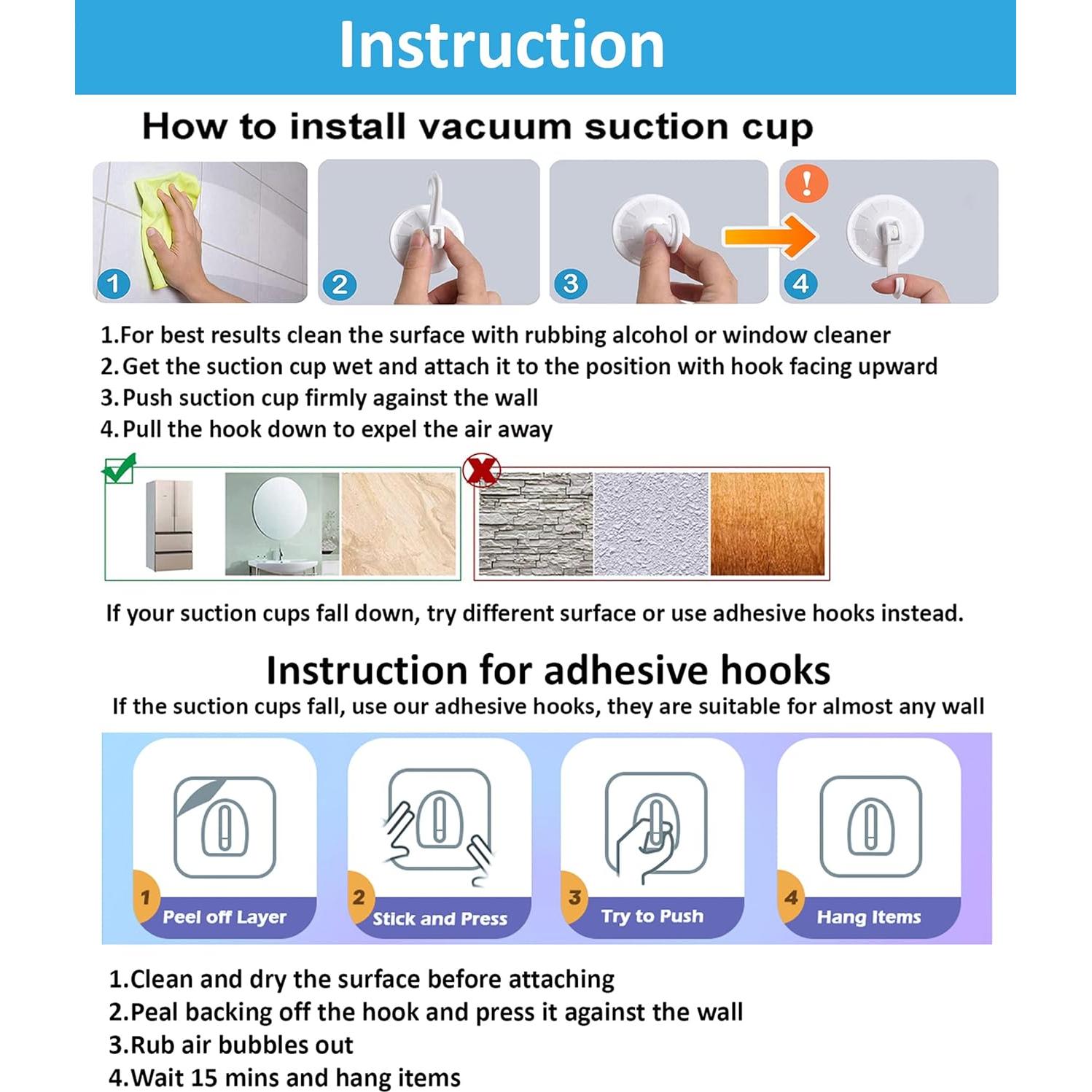 Instruction

How to install vacuum suction cup

1
2
3
!
4

1.For best results clean the surface with rubbing alcohol or window cleaner
2.Get the suction cup wet and attach it to the position with hook facing upward
3.Push suction cup firmly against the wall
4.Pull the hook down to expel the air away

If your suction cups fall down, try different surface or use adhesive hooks instead.

Instruction for adhesive hooks

If the suction cups fall, use our adhesive hooks, they are suitable for almost any wall

1 Peel off Layer
2 Stick and Press
3 Try to Push
4 Hang Items

1.Clean and dry the surface before attaching
2.Peal backing off the hook and press it against the wall
3.Rub air bubbles out
4.Wait 15 mins and hang items