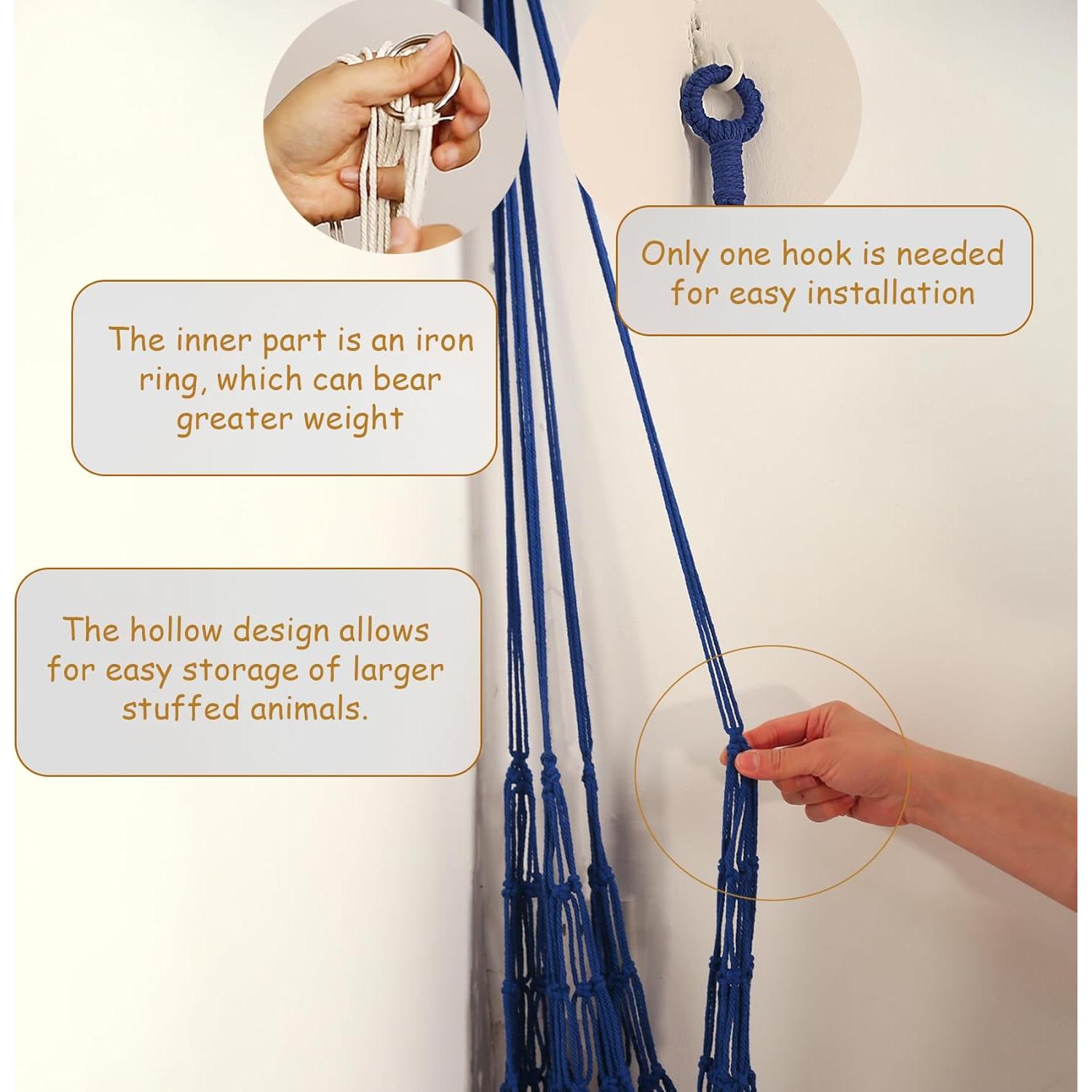 Only one hook is needed for easy installation

The inner part is an iron ring, which can bear greater weight

The hollow design allows for easy storage of larger stuffed animals.