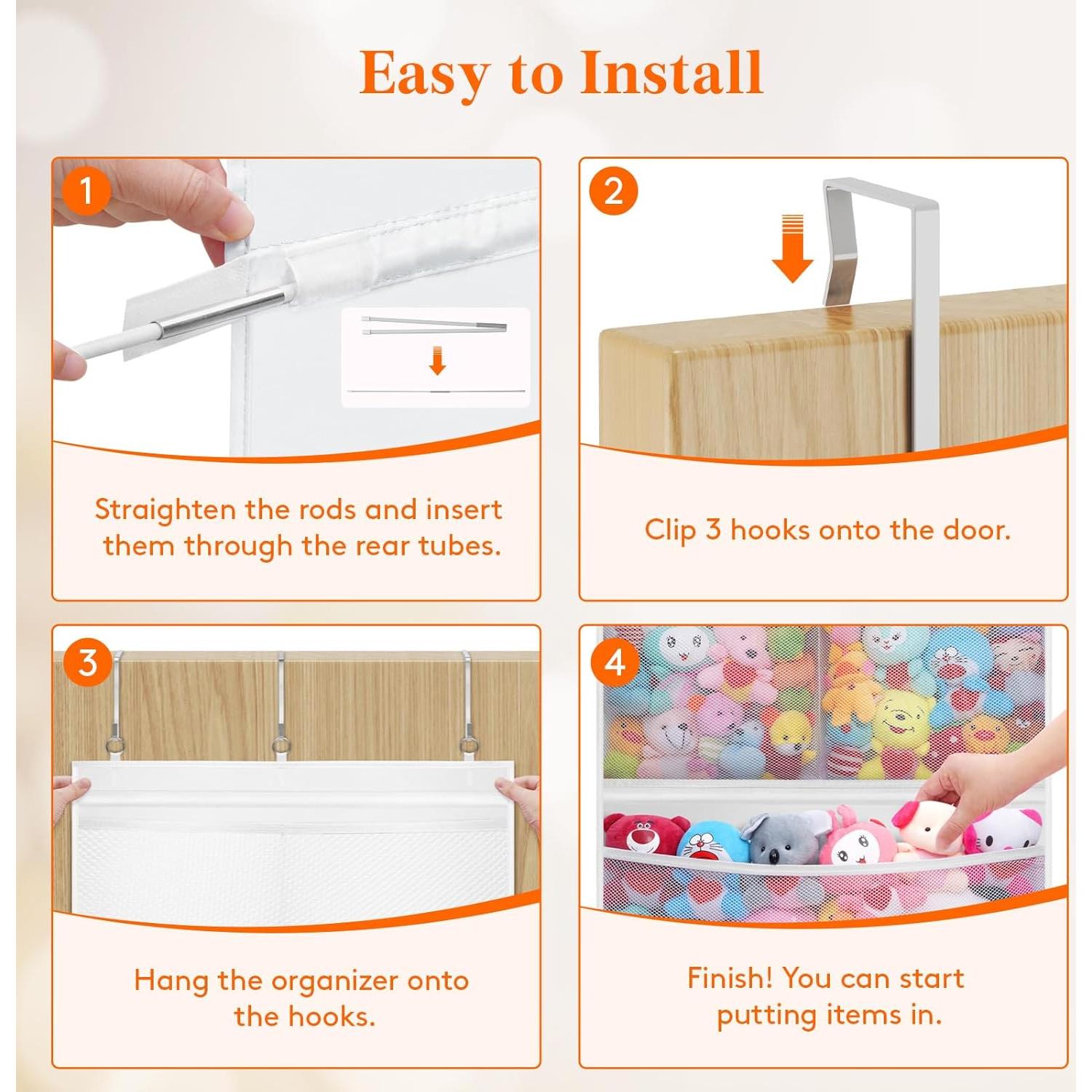 Easy to Install

1

Straighten the rods and insert them through the rear tubes.

2

Clip 3 hooks onto the door.

3

Hang the organizer onto the hooks.

4

Finish! You can start putting items in.