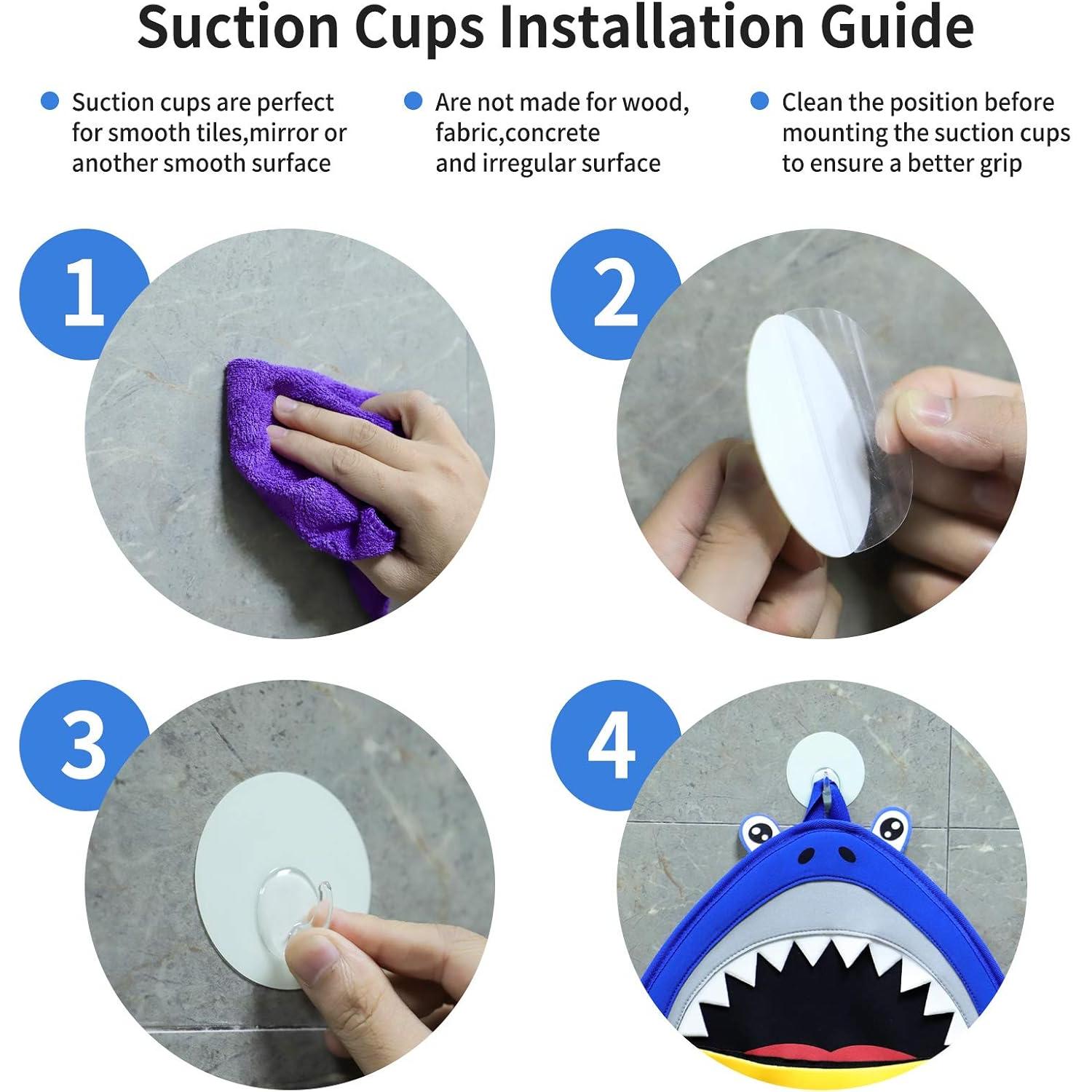 Suction Cups Installation Guide

Suction cups are perfect for smooth tiles,mirror or another smooth surface

Are not made for wood, fabric,concrete and irregular surface

Clean the position before mounting the suction cups to ensure a better grip

1

2

3

4