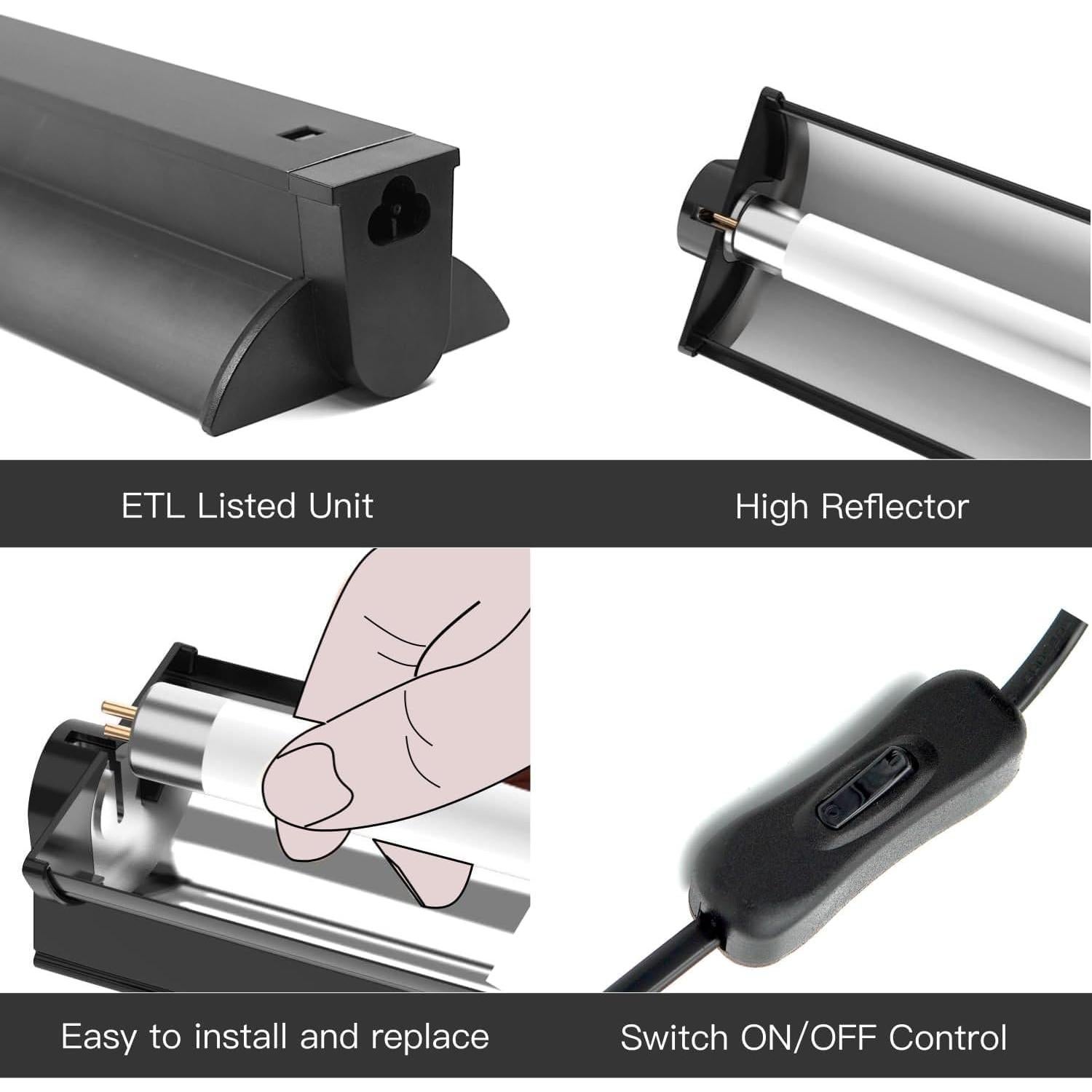 ETL Listed Unit

High Reflector

Easy to install and replace

Switch ON/OFF Control