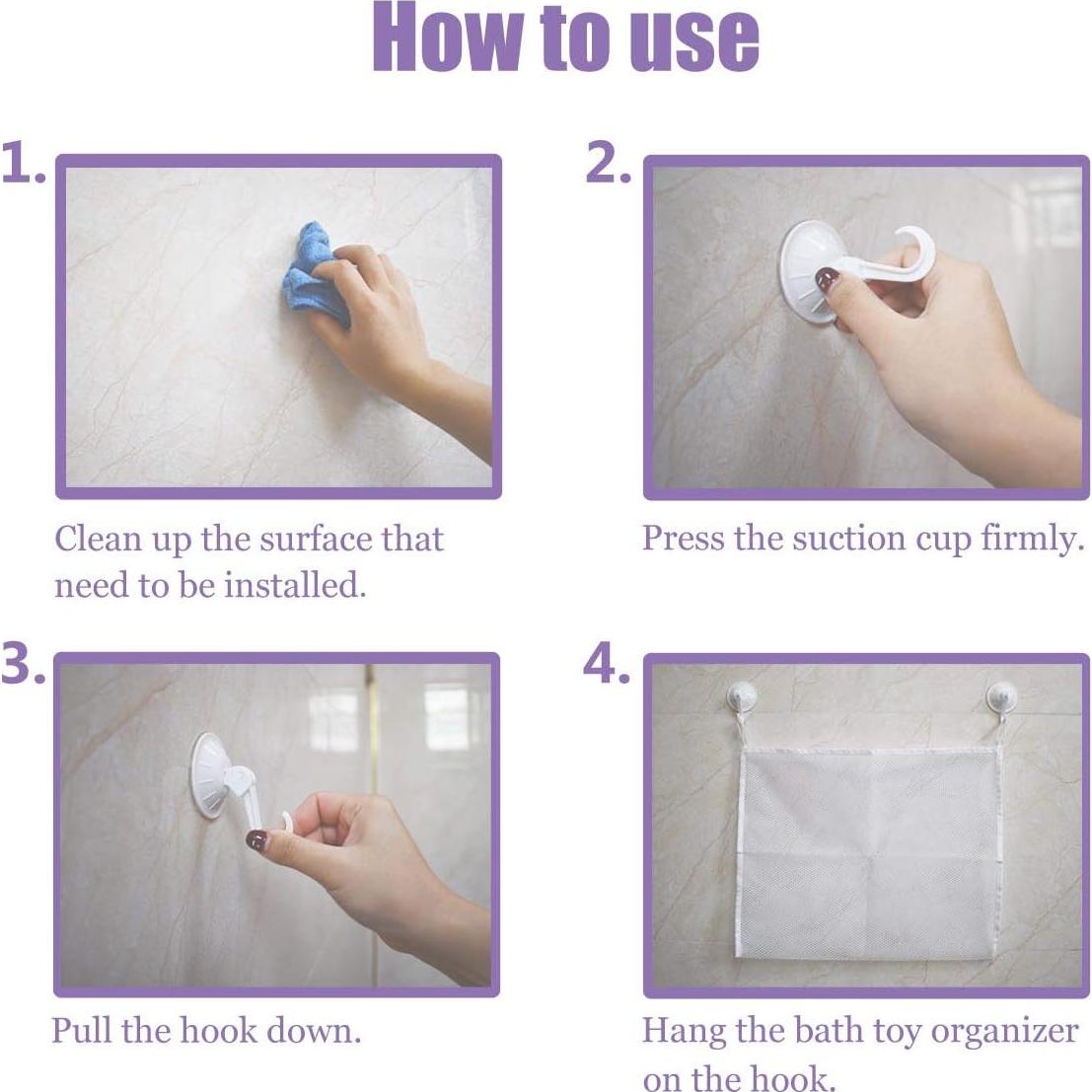 How to use

1.

Clean up the surface that need to be installed.

2.

Press the suction cup firmly.

3.

Pull the hook down.

4.

Hang the bath toy organizer on the hook.