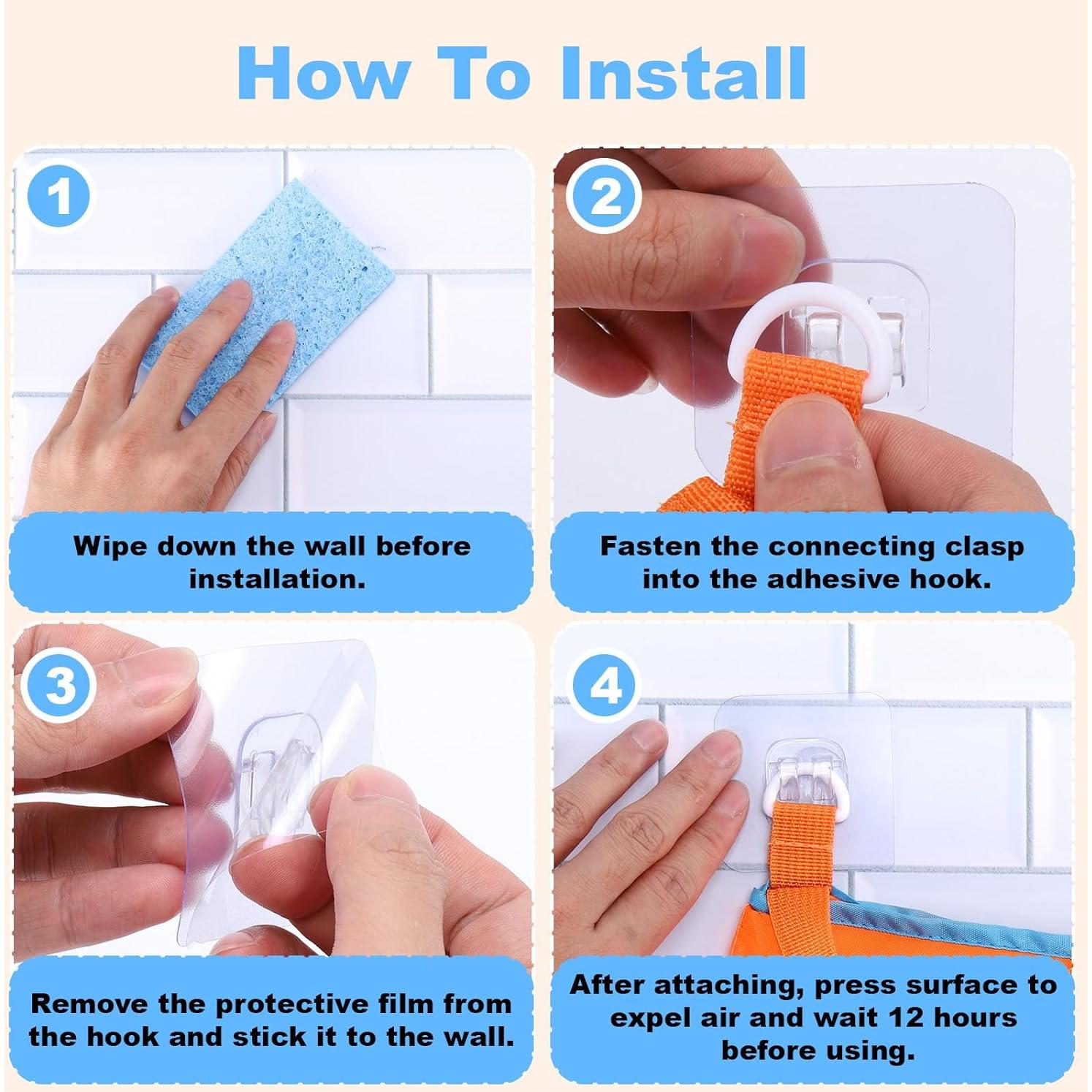 How To Install

1

Wipe down the wall before installation.

2

Fasten the connecting clasp into the adhesive hook.

3

Remove the protective film from the hook and stick it to the wall.

4

After attaching, press surface to expel air and wait 12 hours before using.