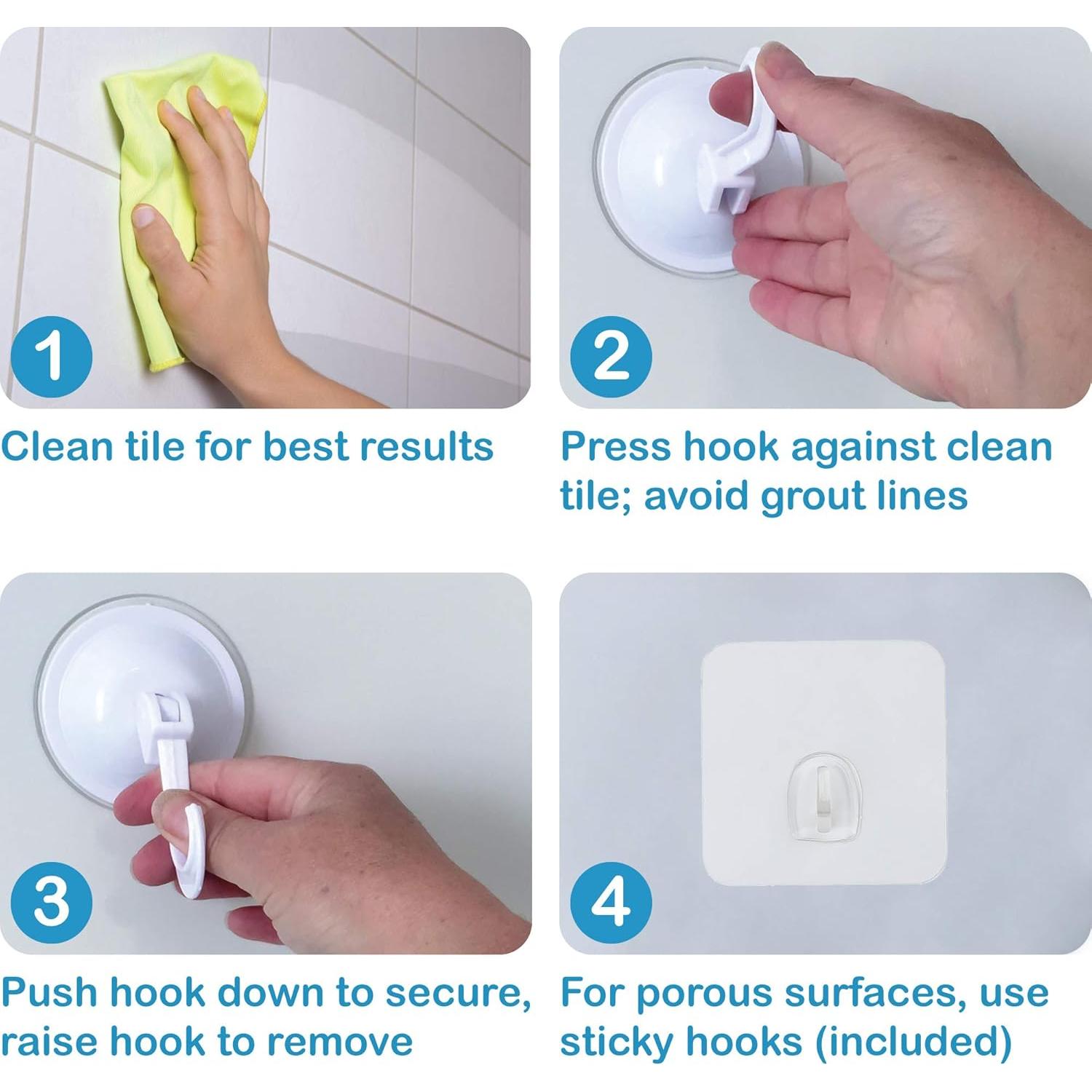 1

Clean tile for best results

2

Press hook against clean tile; avoid grout lines

3

Push hook down to secure, raise hook to remove

4

For porous surfaces, use sticky hooks (included)