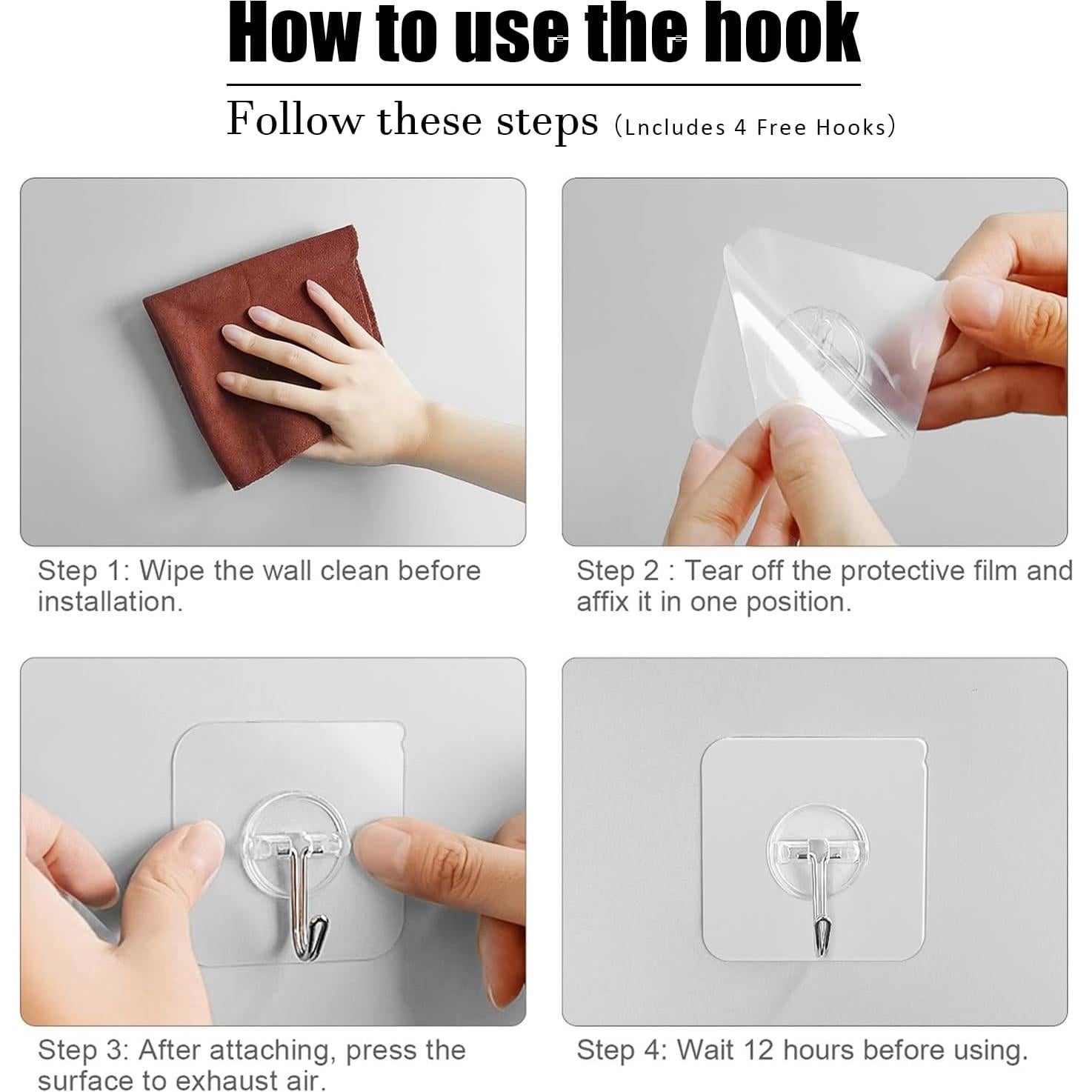 How to use the hook

Follow these steps (Lncludes 4 Free Hooks)

Step 1: Wipe the wall clean before installation.

Step 2 : Tear off the protective film and affix it in one position.

Step 3: After attaching, press the surface to exhaust air.

Step 4: Wait 12 hours before using.