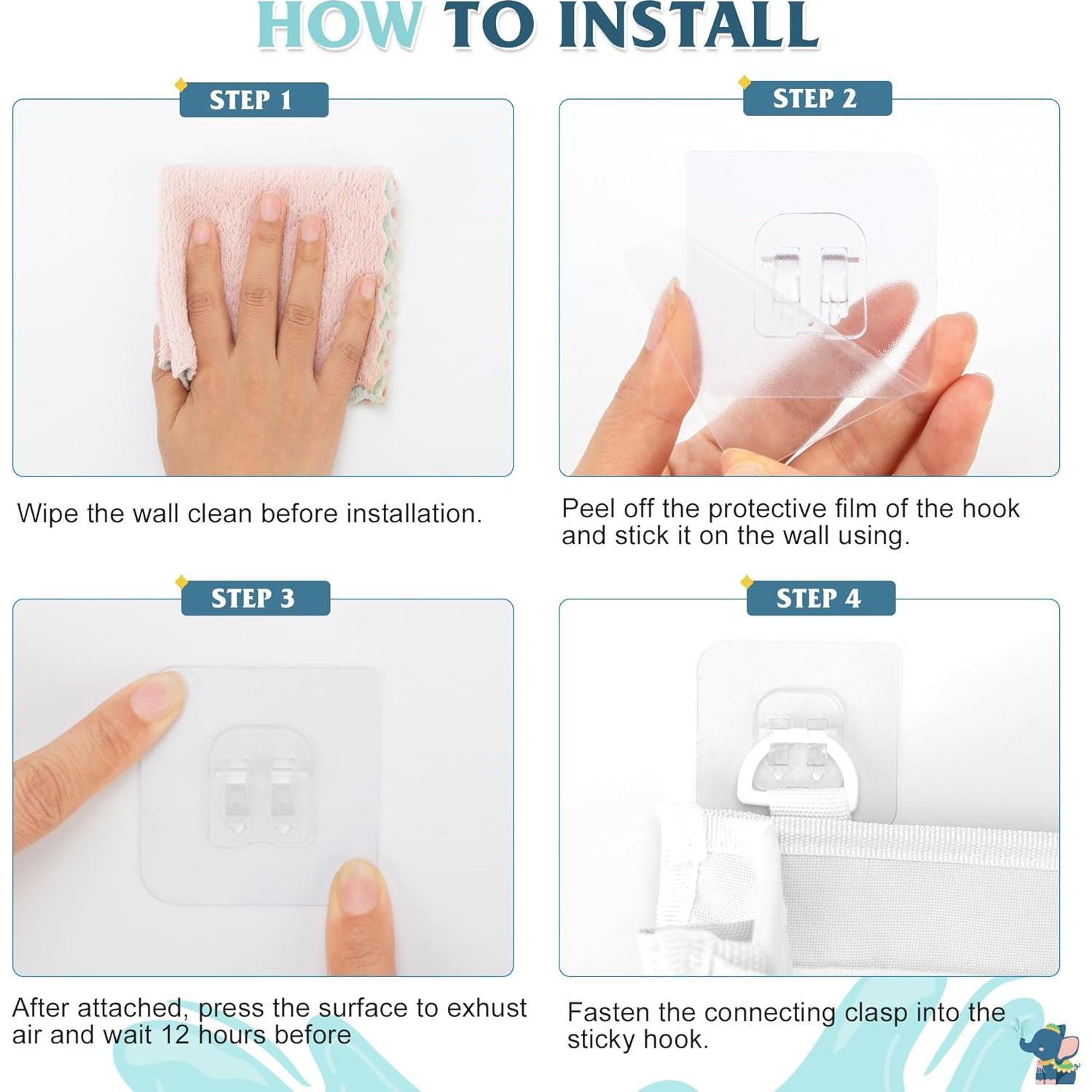 HOW TO INSTALL

STEP 1

Wipe the wall clean before installation.

STEP 2

Peel off the protective film of the hook and stick it on the wall using.

STEP 3

After attached, press the surface to exhust air and wait 12 hours before

STEP 4

Fasten the connecting clasp into the sticky hook.