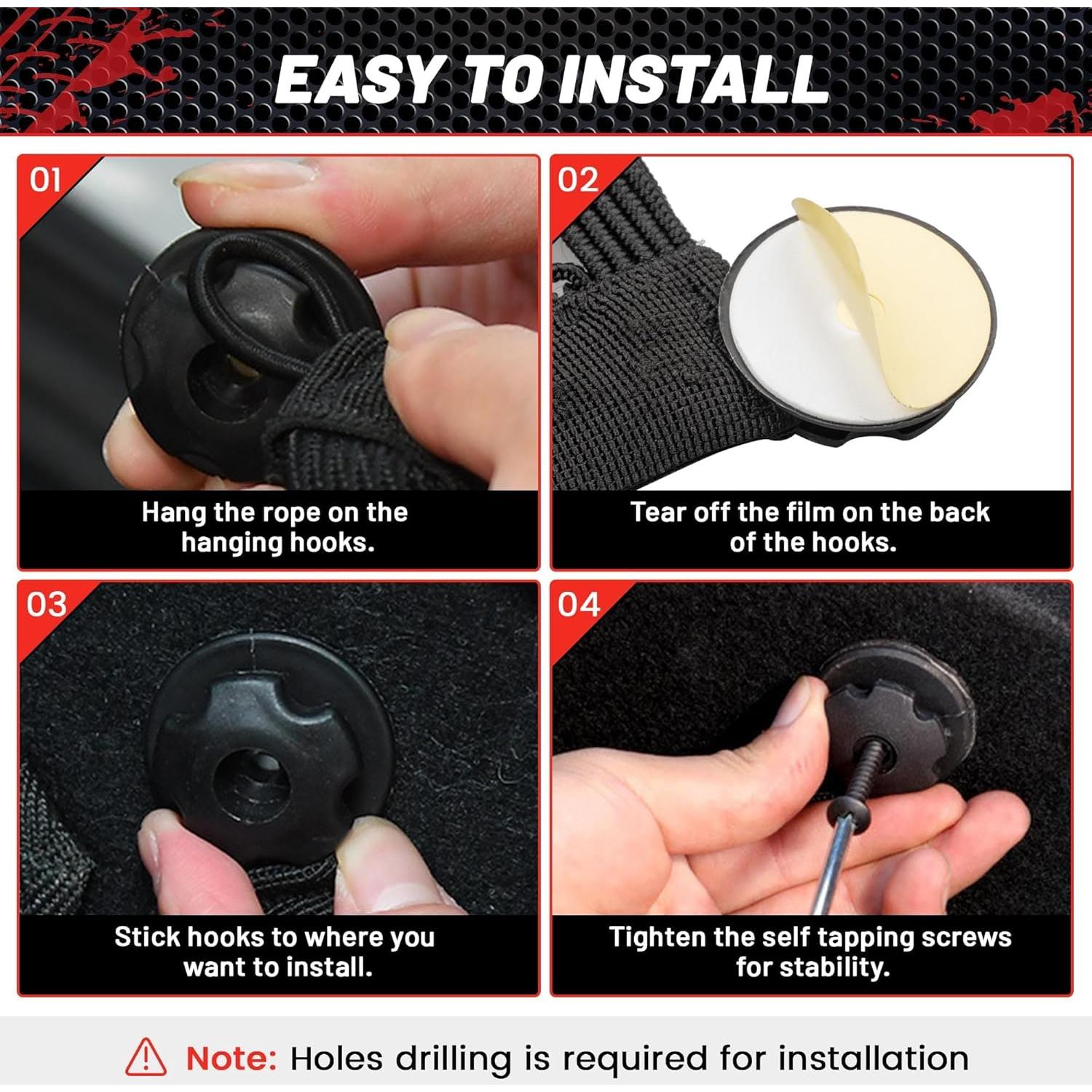 EASY TO INSTALL

01

Hang the rope on the hanging hooks.

02

Tear off the film on the back of the hooks.

03

Stick hooks to where you want to install.

04

Tighten the self tapping screws for stability.

Note: Holes drilling is required for installation