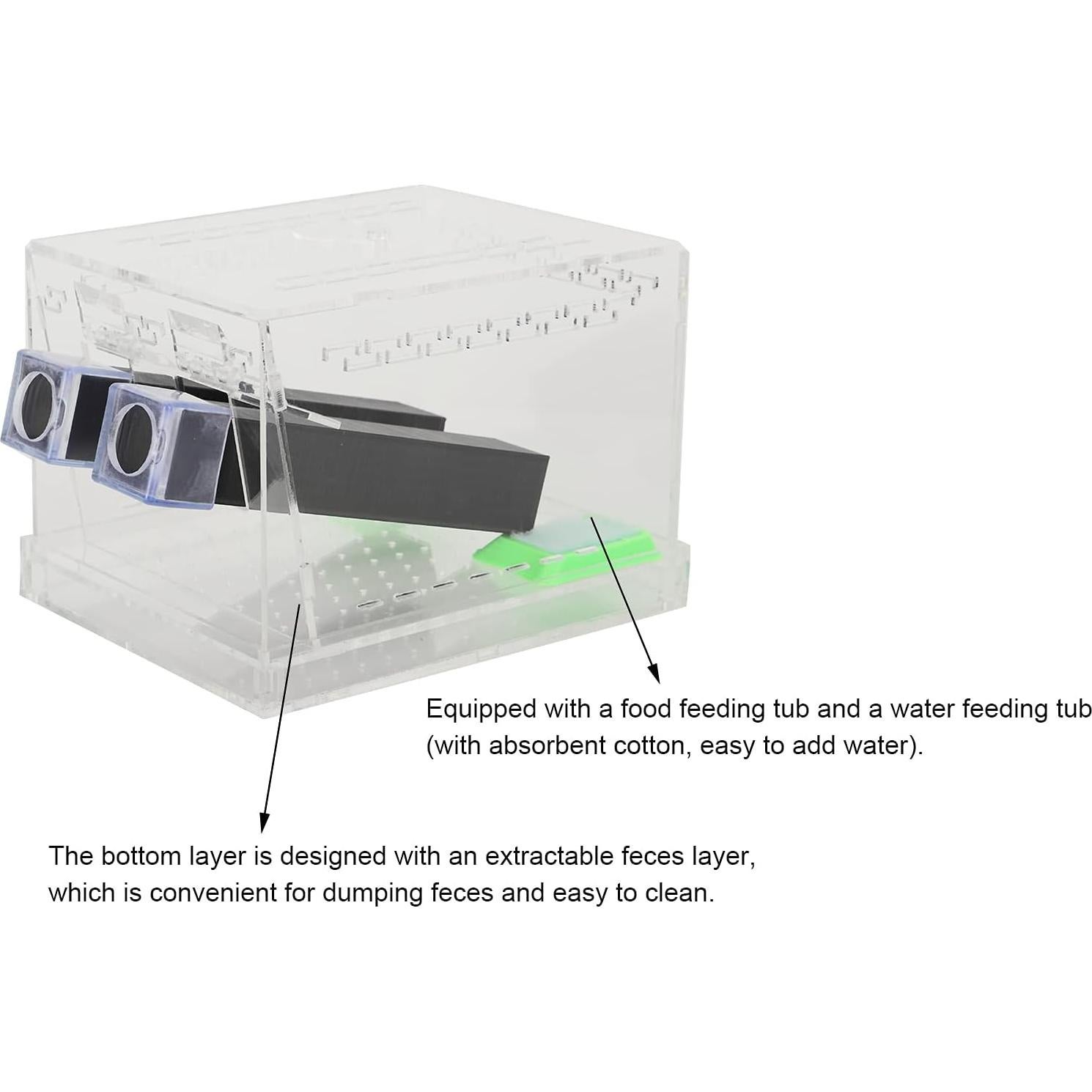 Equipped with a food feeding tub and a water feeding tub (with absorbent cotton, easy to add water).

The bottom layer is designed with an extractable feces layer, which is convenient for dumping feces and easy to clean.