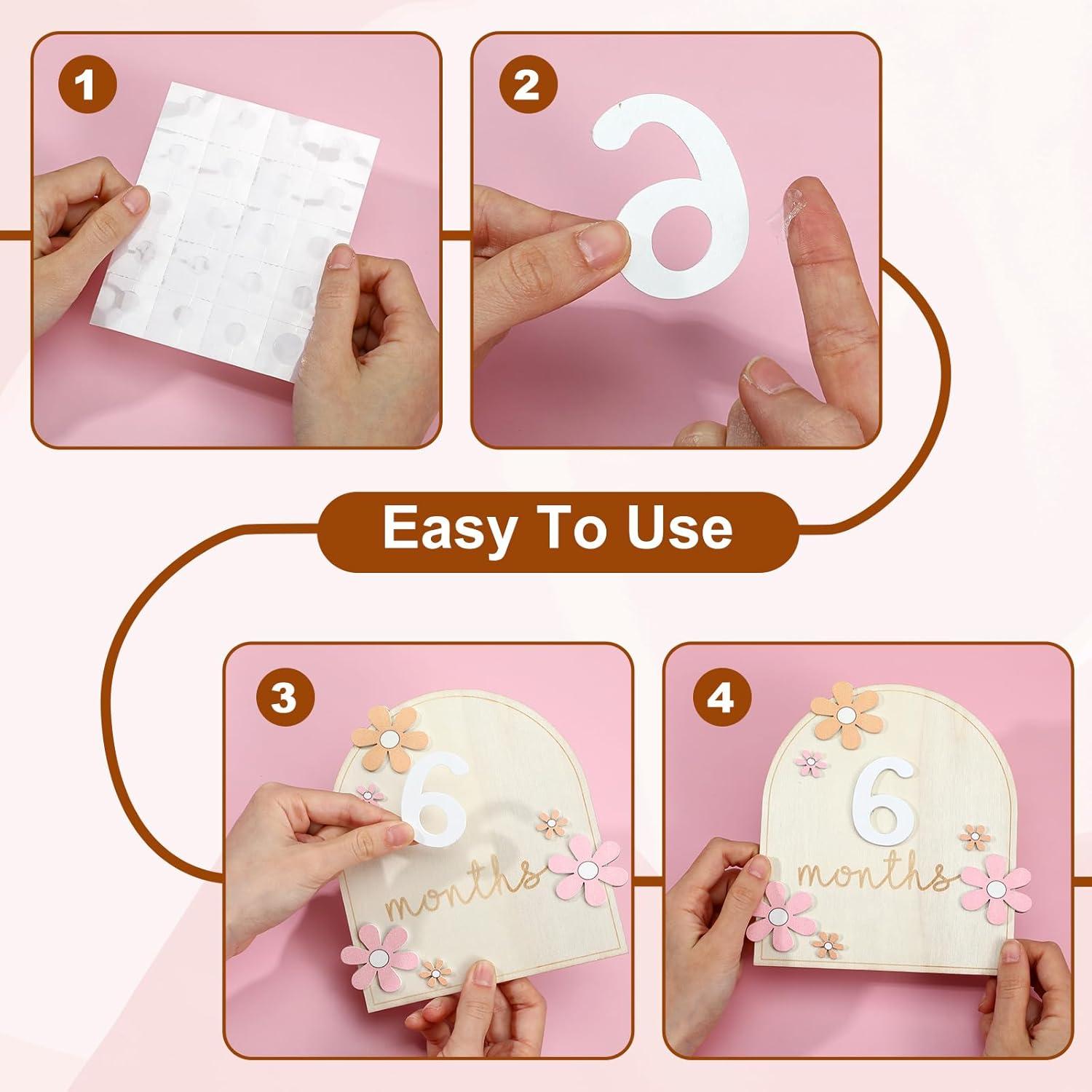 1

2

Easy To Use

3

6

months

4

6

months