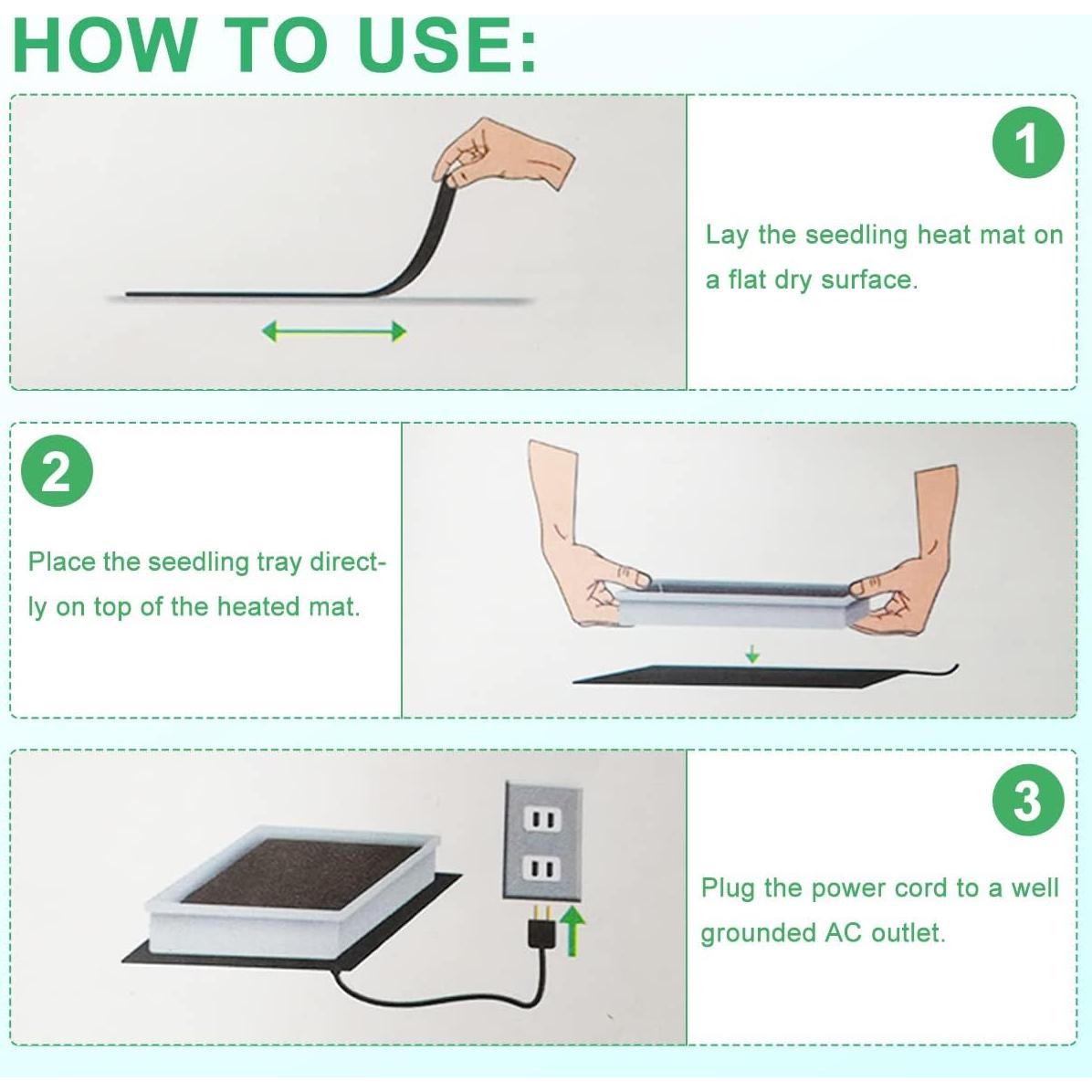 HOW TO USE:

1

Lay the seedling heat mat on a flat dry surface.

2

Place the seedling tray directly on top of the heated mat.

3

Plug the power cord to a well grounded AC outlet.