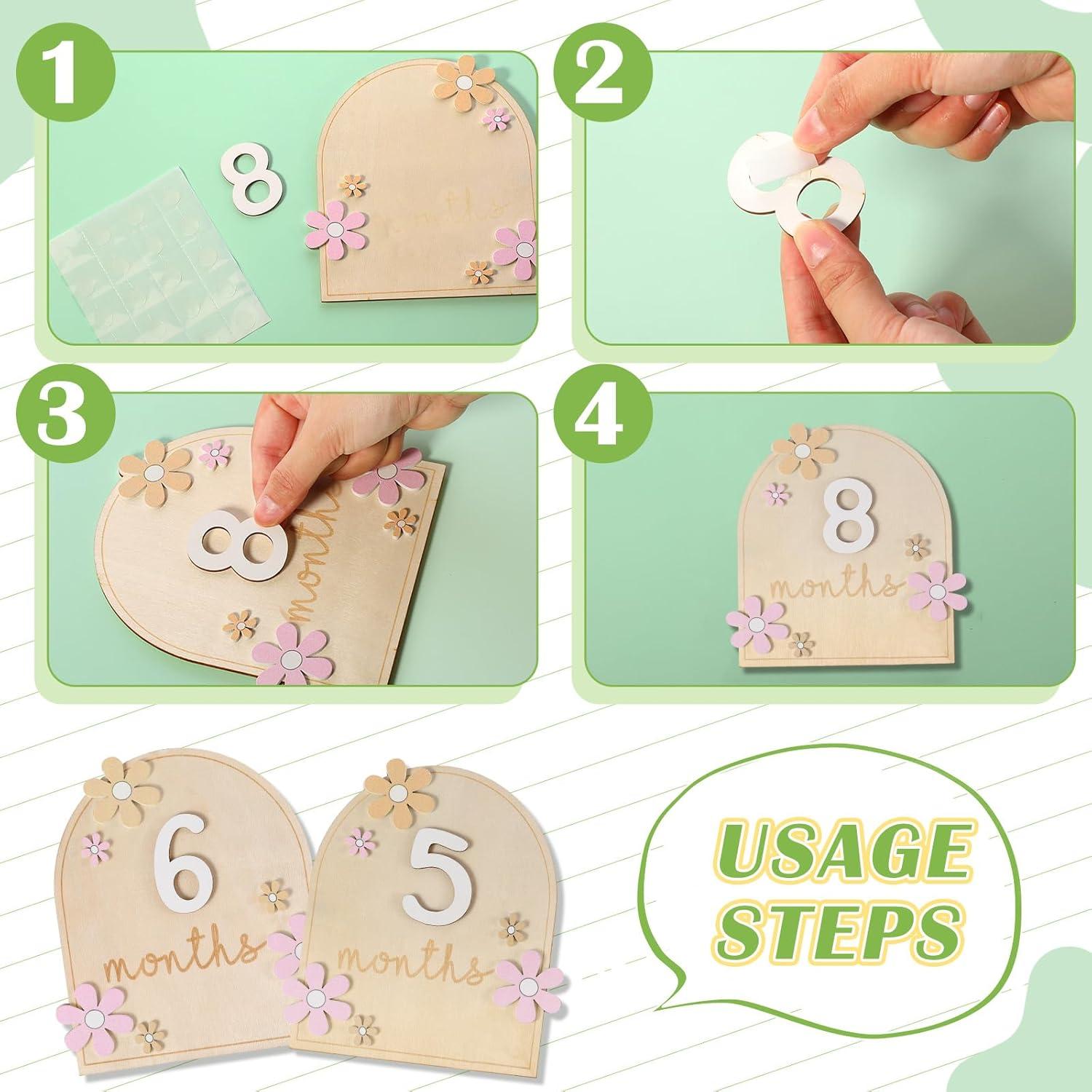 1

8

months

2

3

8

months

4

8

months

6

months

5

months

USAGE STEPS