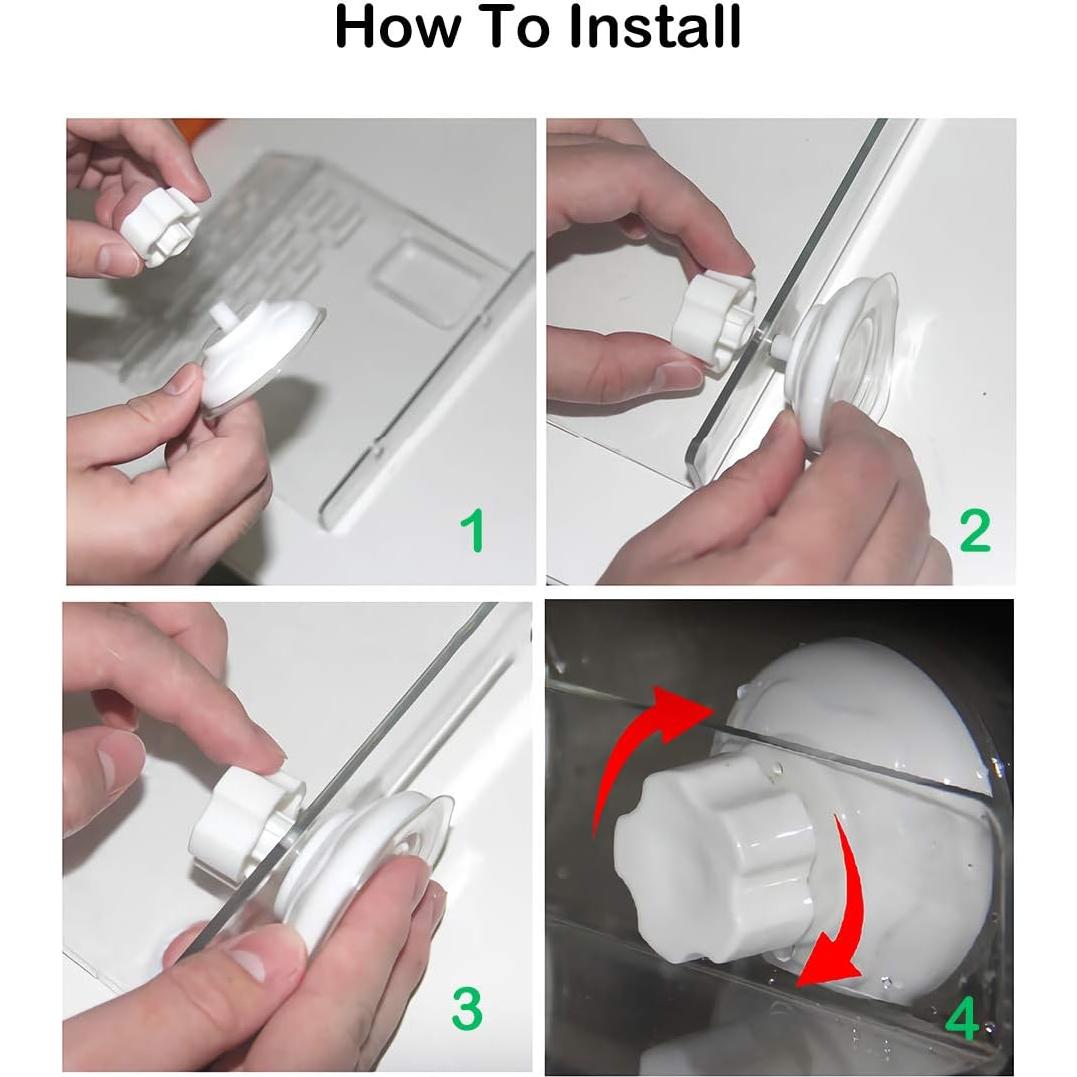 How To Install

1

2

3

4