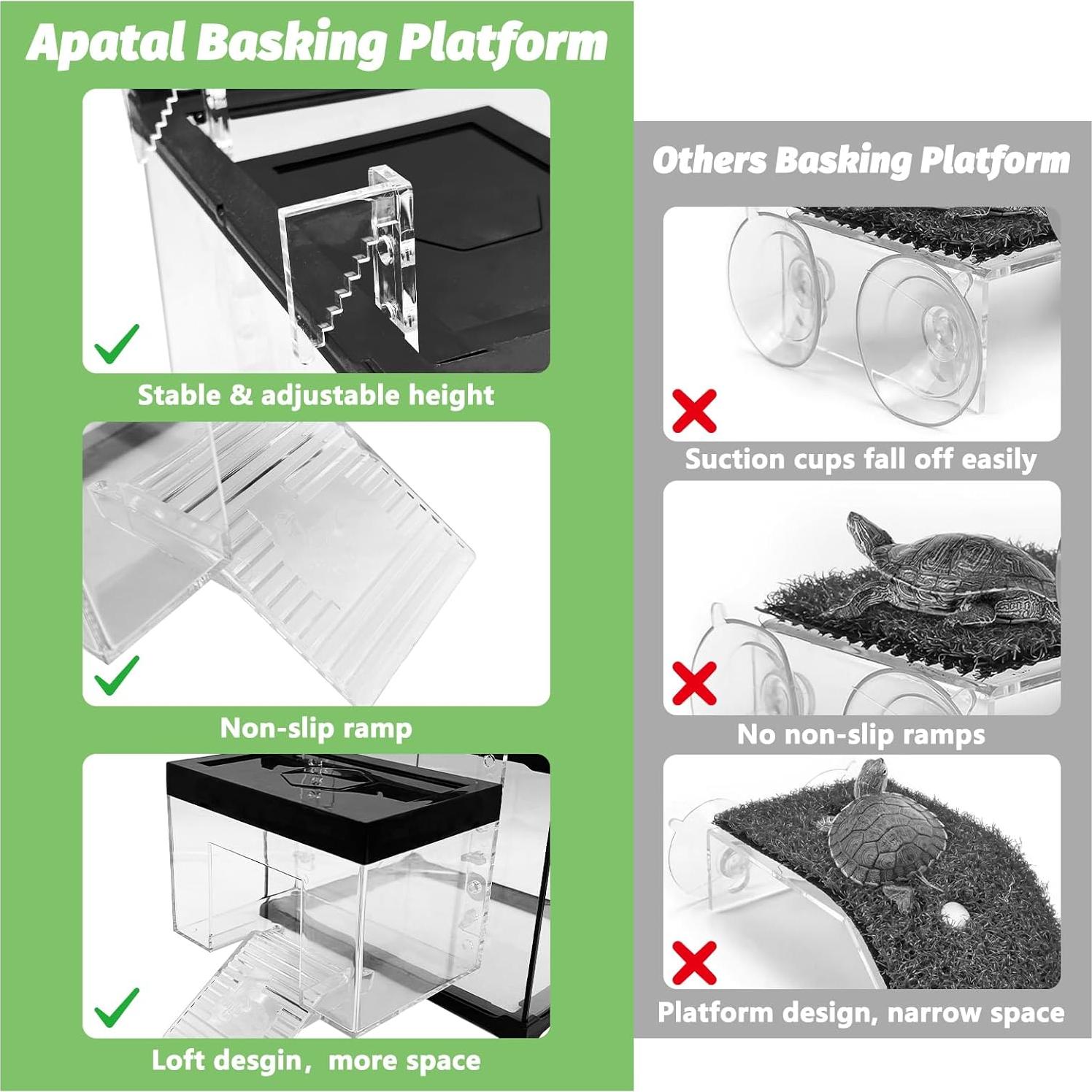 Apatal Basking Platform

Stable & adjustable height

Non-slip ramp

Loft desgin, more space

Others Basking Platform

Suction cups fall off easily

No non-slip ramps

Platform design, narrow space