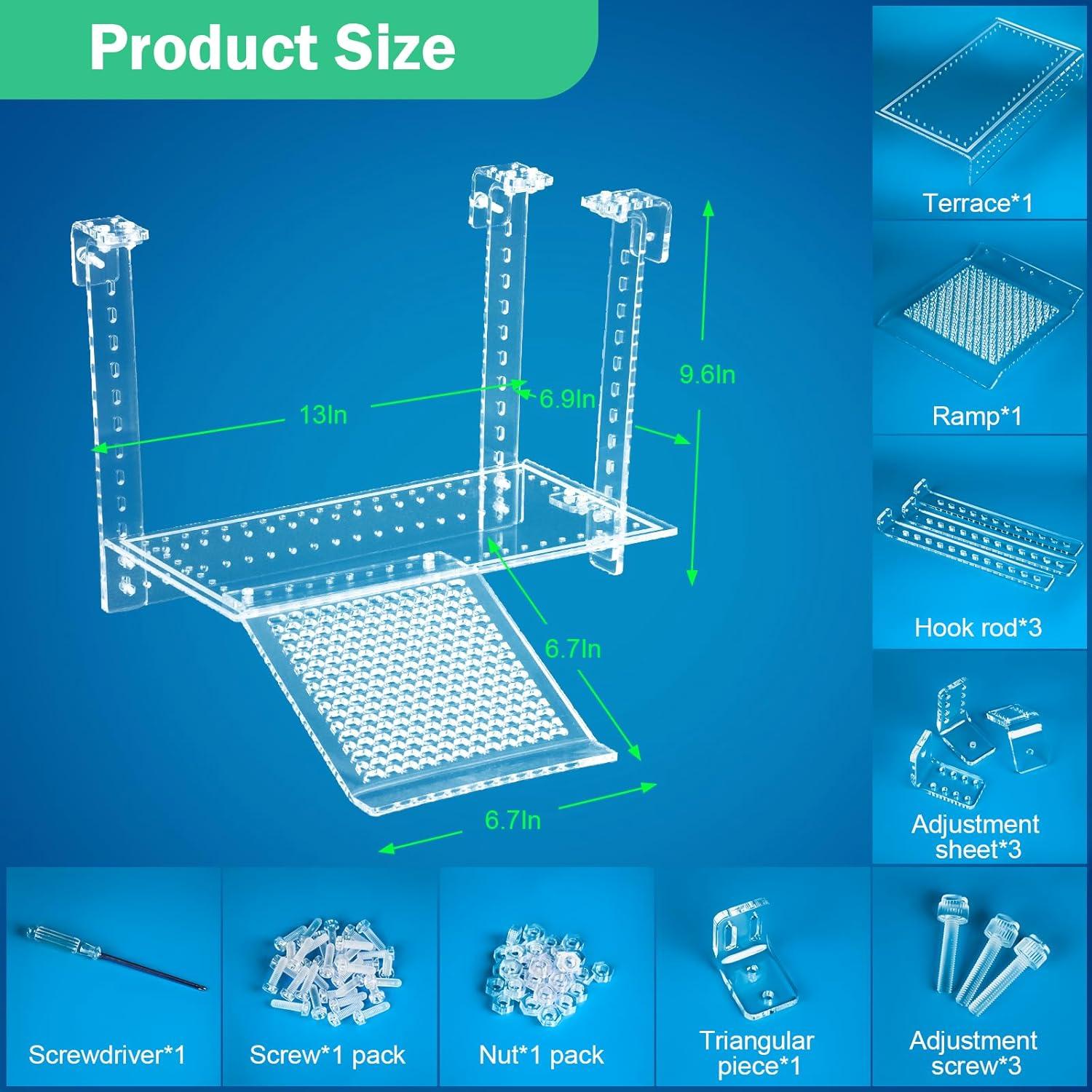 Product Size

13In

6.9In

9.6In

6.7In

6.7In

Terrace*1

Ramp*1

Hook rod*3

Adjustment sheet*3

Screwdriver*1

Screw*1 pack

Nut*1 pack

Triangular piece*1

Adjustment screw*3