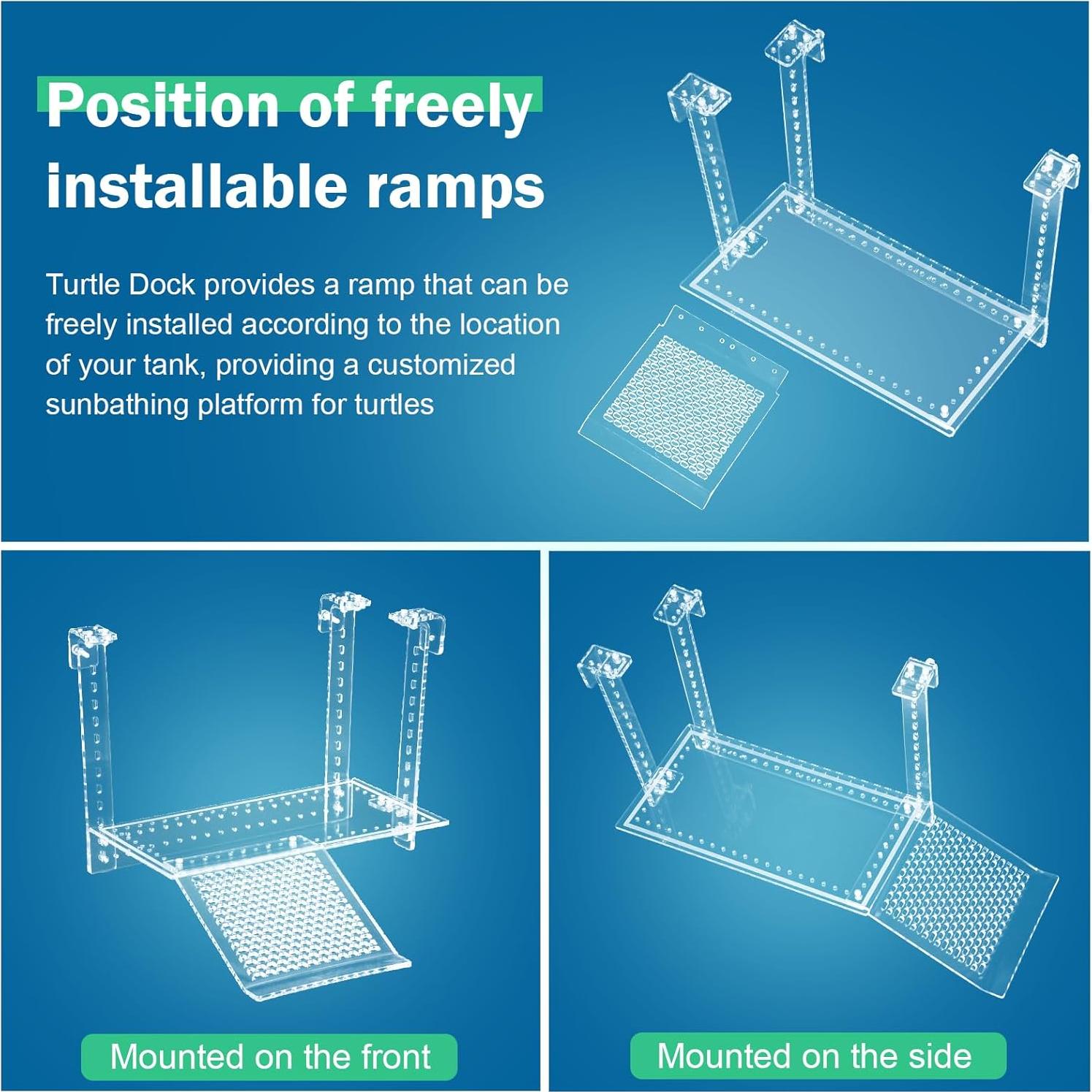 Position of freely installable ramps

Turtle Dock provides a ramp that can be freely installed according to the location of your tank, providing a customized sunbathing platform for turtles

Mounted on the front

Mounted on the side