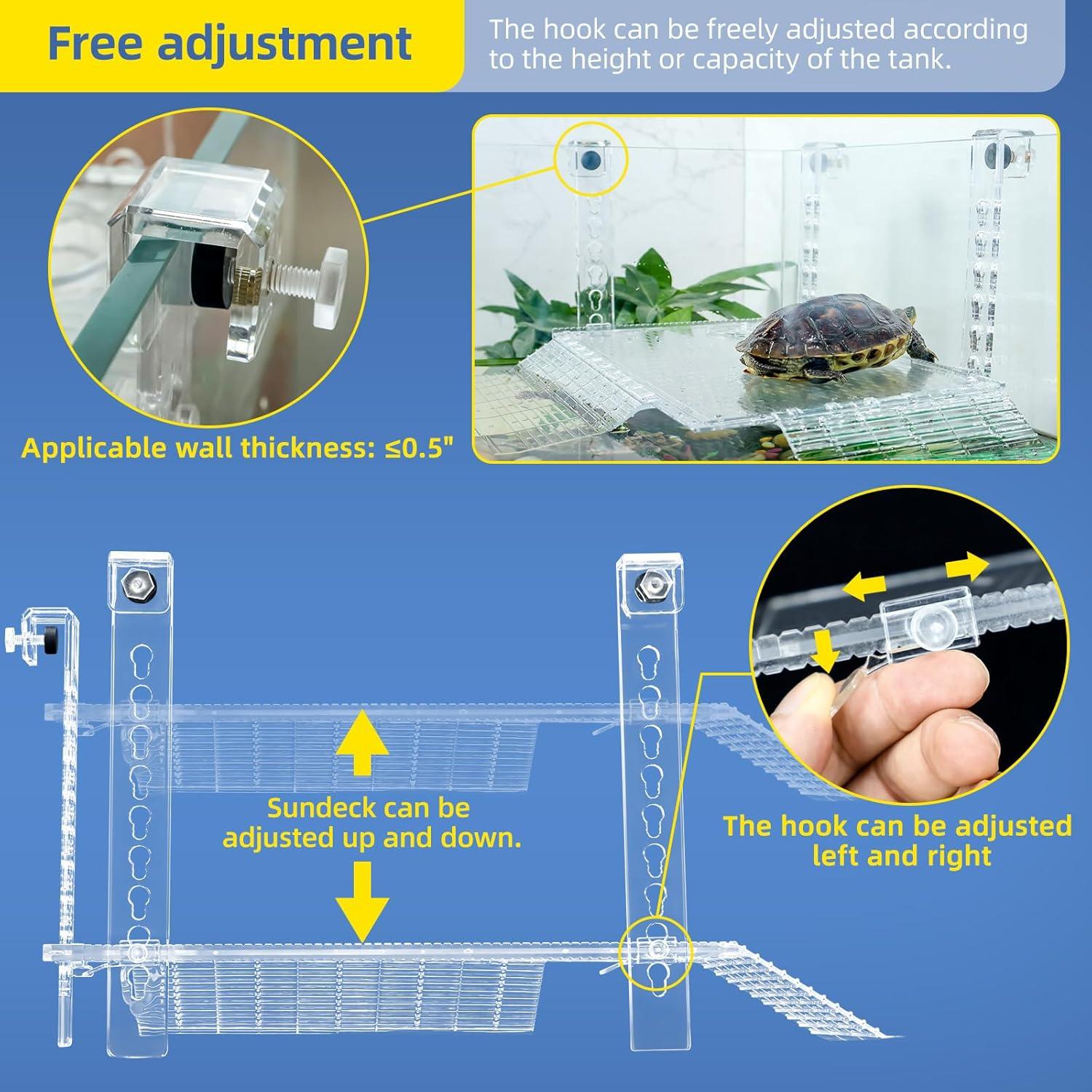 Free adjustment

The hook can be freely adjusted according to the height or capacity of the tank.

Applicable wall thickness: ≤0.5"

Sundeck can be adjusted up and down.

The hook can be adjusted left and right