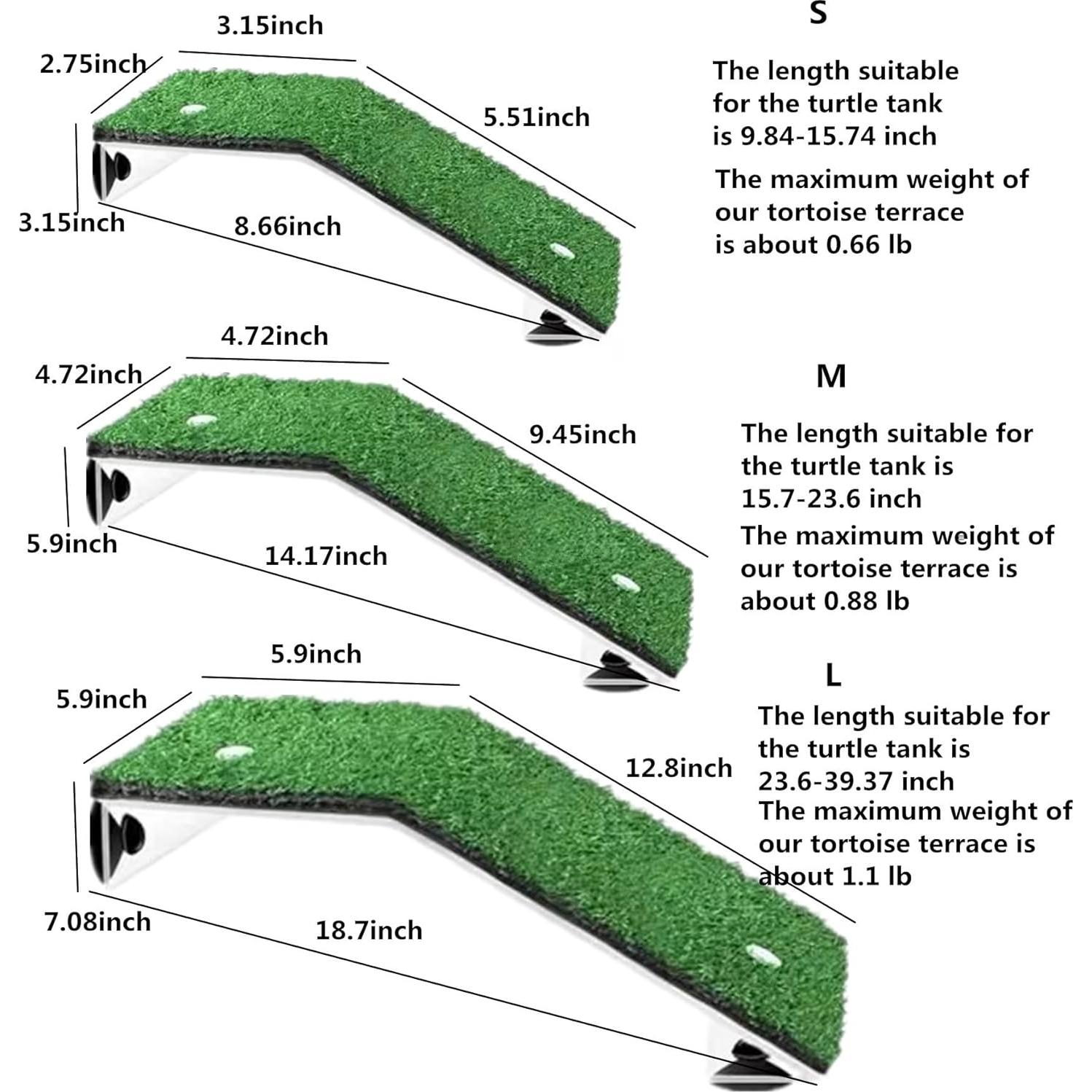 3.15inch
2.75inch
5.51inch
3.15inch
8.66inch

S

The length suitable for the turtle tank is 9.84-15.74 inch

The maximum weight of our tortoise terrace is about 0.66 lb

4.72inch
4.72inch
9.45inch
5.9inch
14.17inch

M

The length suitable for the turtle tank is 15.7-23.6 inch

The maximum weight of our tortoise terrace is about 0.88 lb

5.9inch
5.9inch
12.8inch
7.08inch
18.7inch

L

The length suitable for the turtle tank is 23.6-39.37 inch

The maximum weight of our tortoise terrace is about 1.1 lb