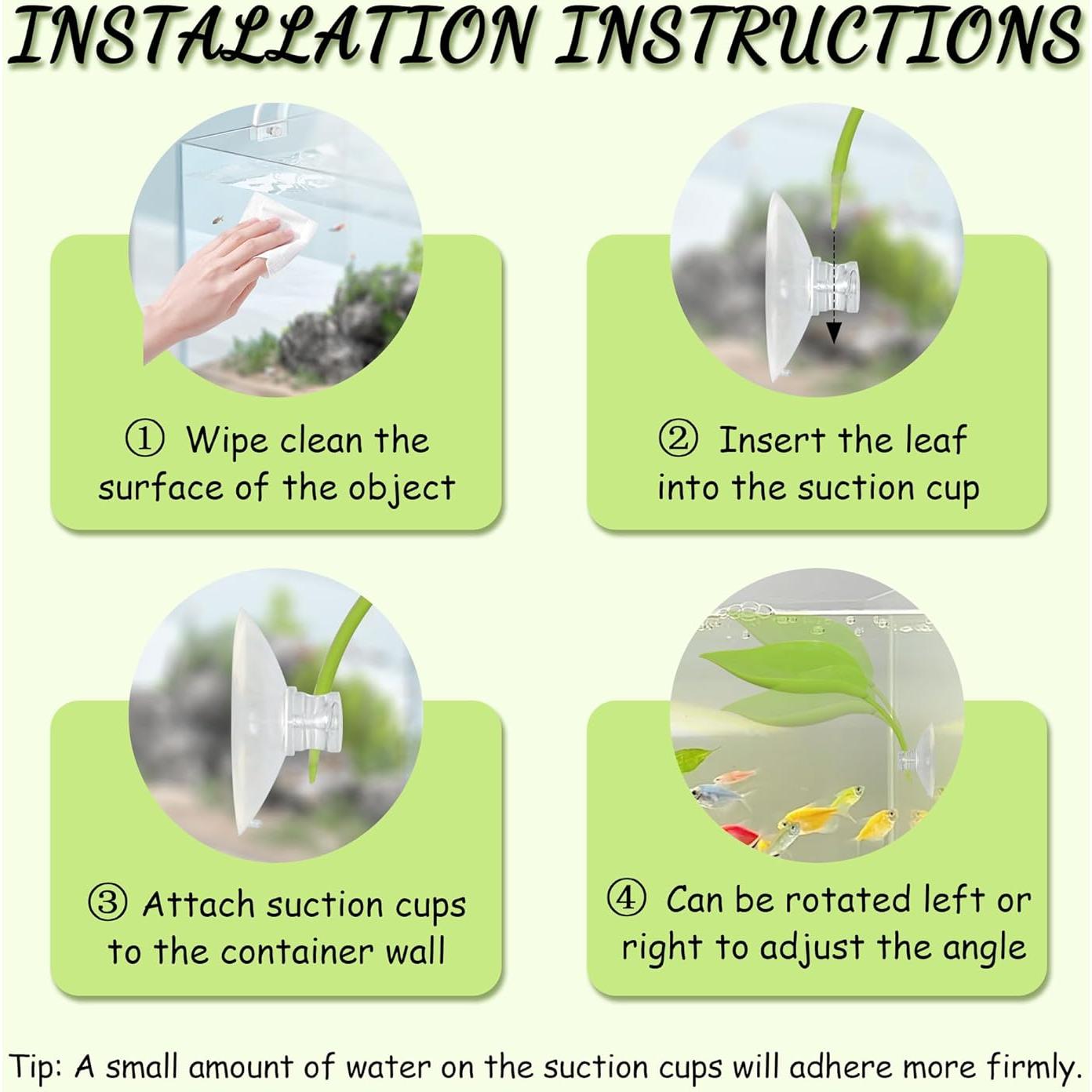 INSTALLATION INSTRUCTIONS

① Wipe clean the surface of the object

② Insert the leaf into the suction cup

③ Attach suction cups to the container wall

④ Can be rotated left or right to adjust the angle

Tip: A small amount of water on the suction cups will adhere more firmly.