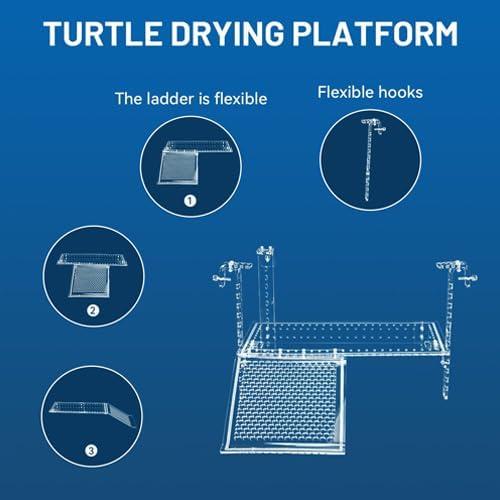 TURTLE DRYING PLATFORM

The ladder is flexible

Flexible hooks

1

2

3