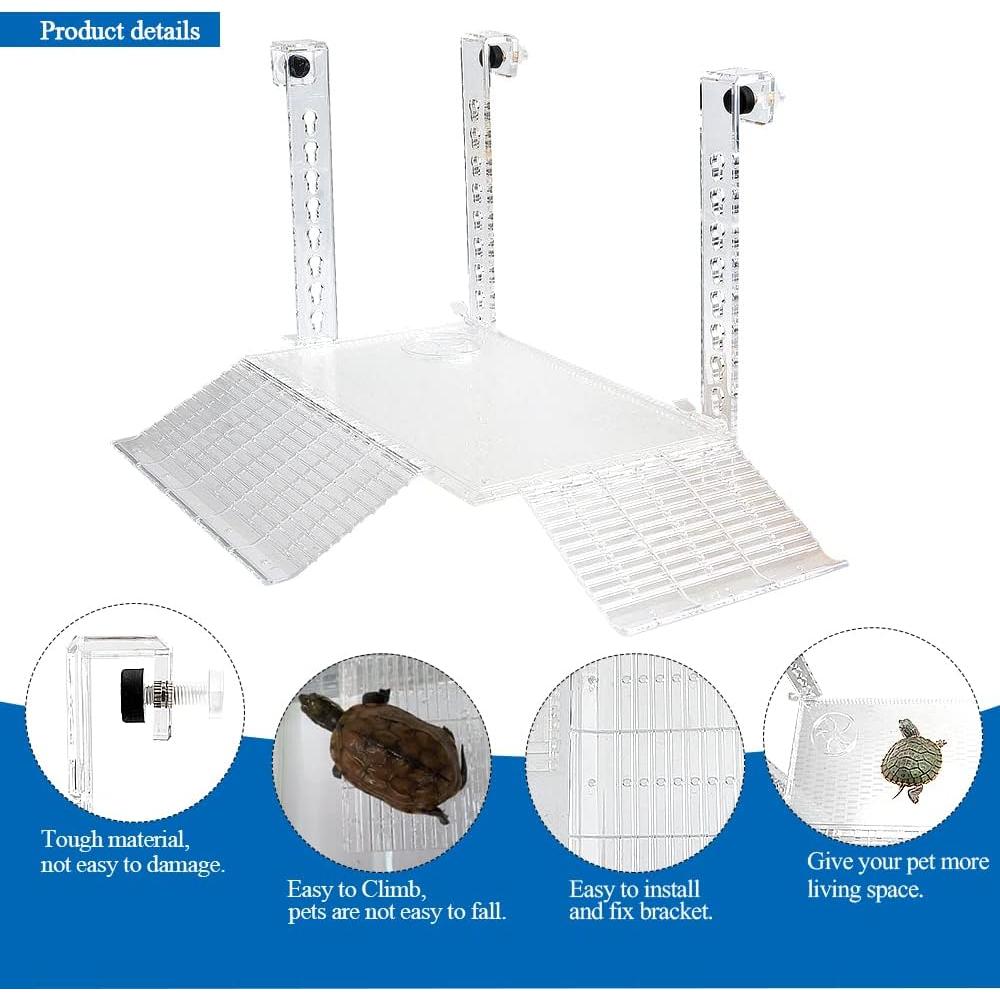 Product details

Tough material, not easy to damage.

Easy to Climb, pets are not easy to fall.

Easy to install and fix bracket.

Give your pet more living space.