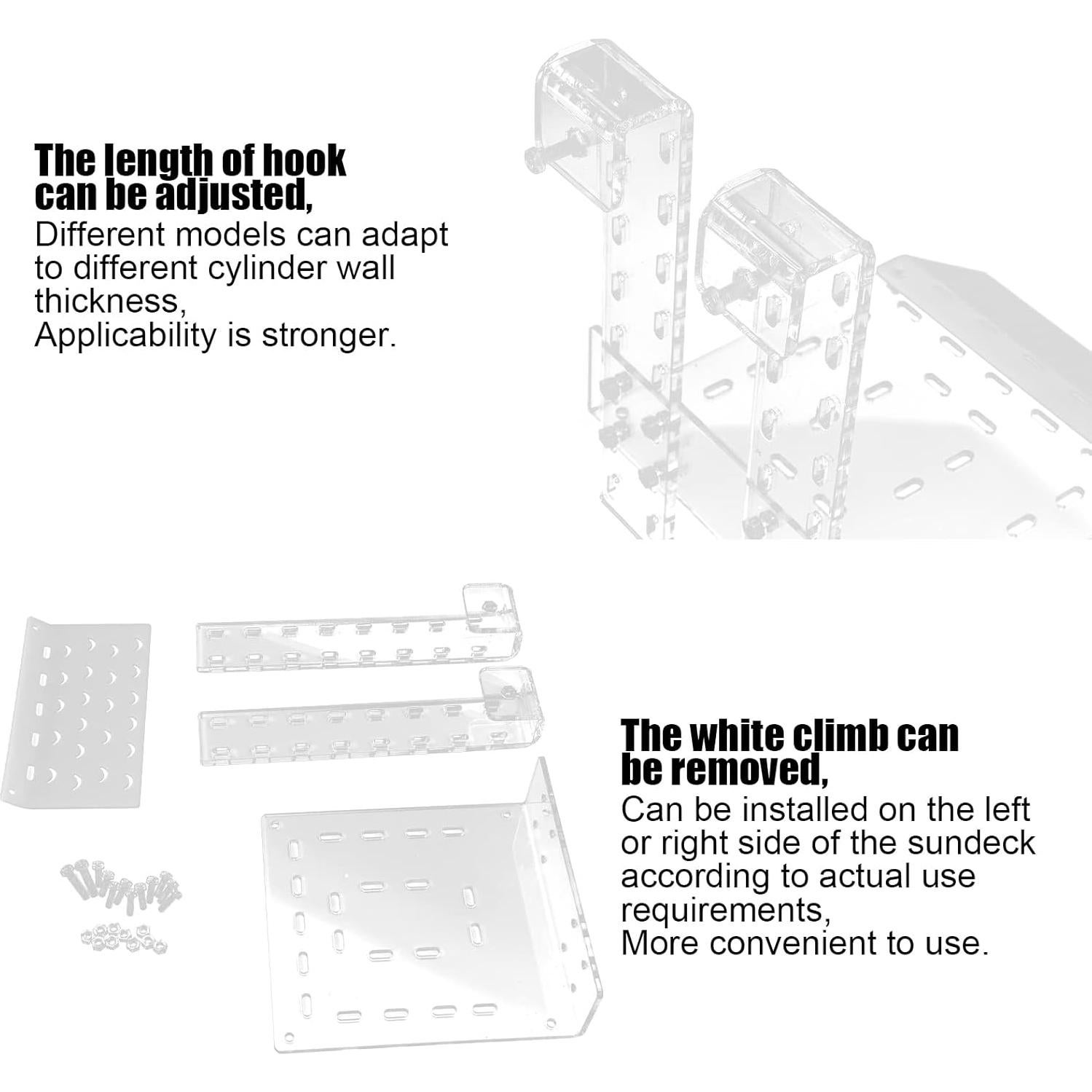 The length of hook can be adjusted,
Different models can adapt to different cylinder wall thickness,
Applicability is stronger.

The white climb can be removed,
Can be installed on the left or right side of the sundeck according to actual use requirements,
More convenient to use.