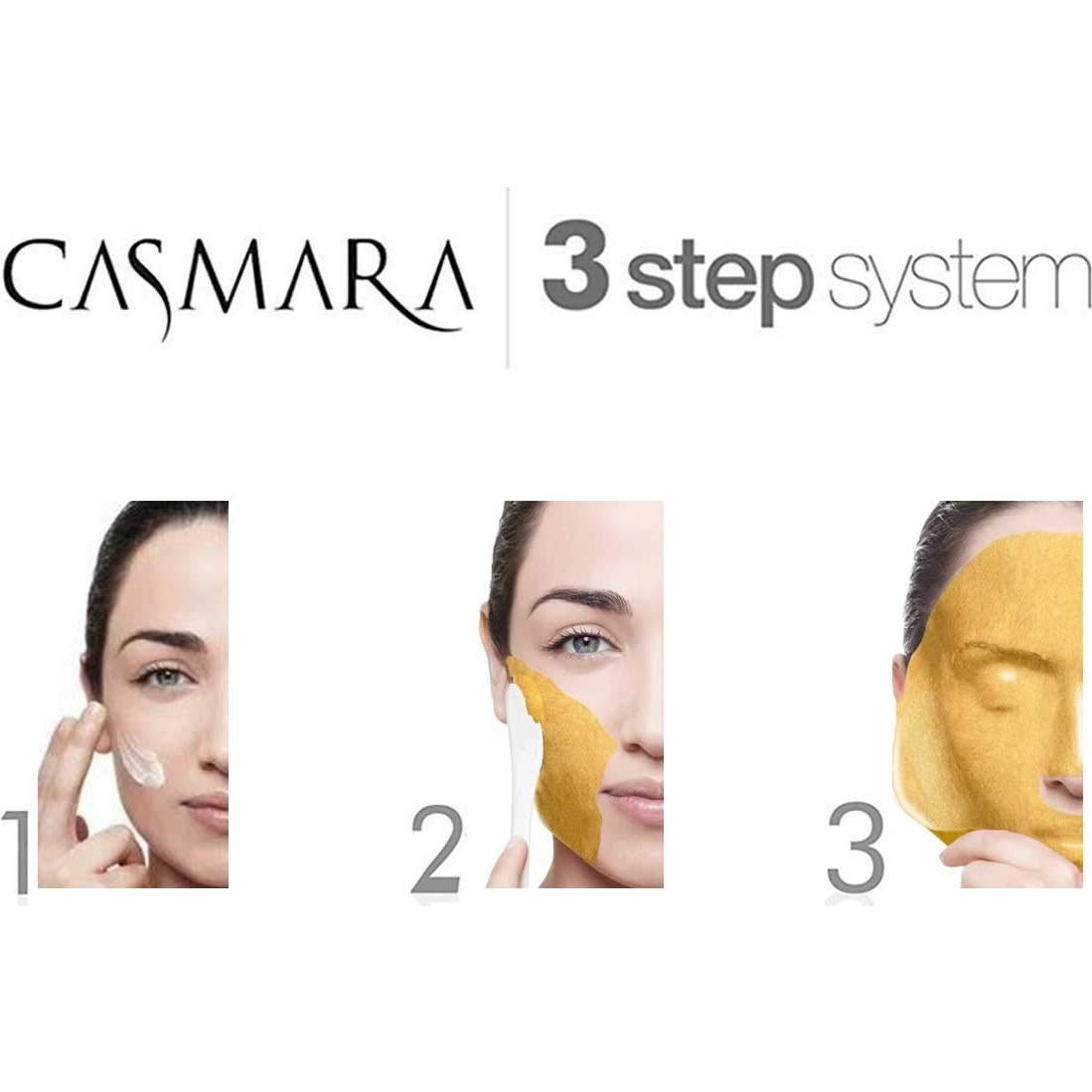 CASMARA
3 step system

1
2
3