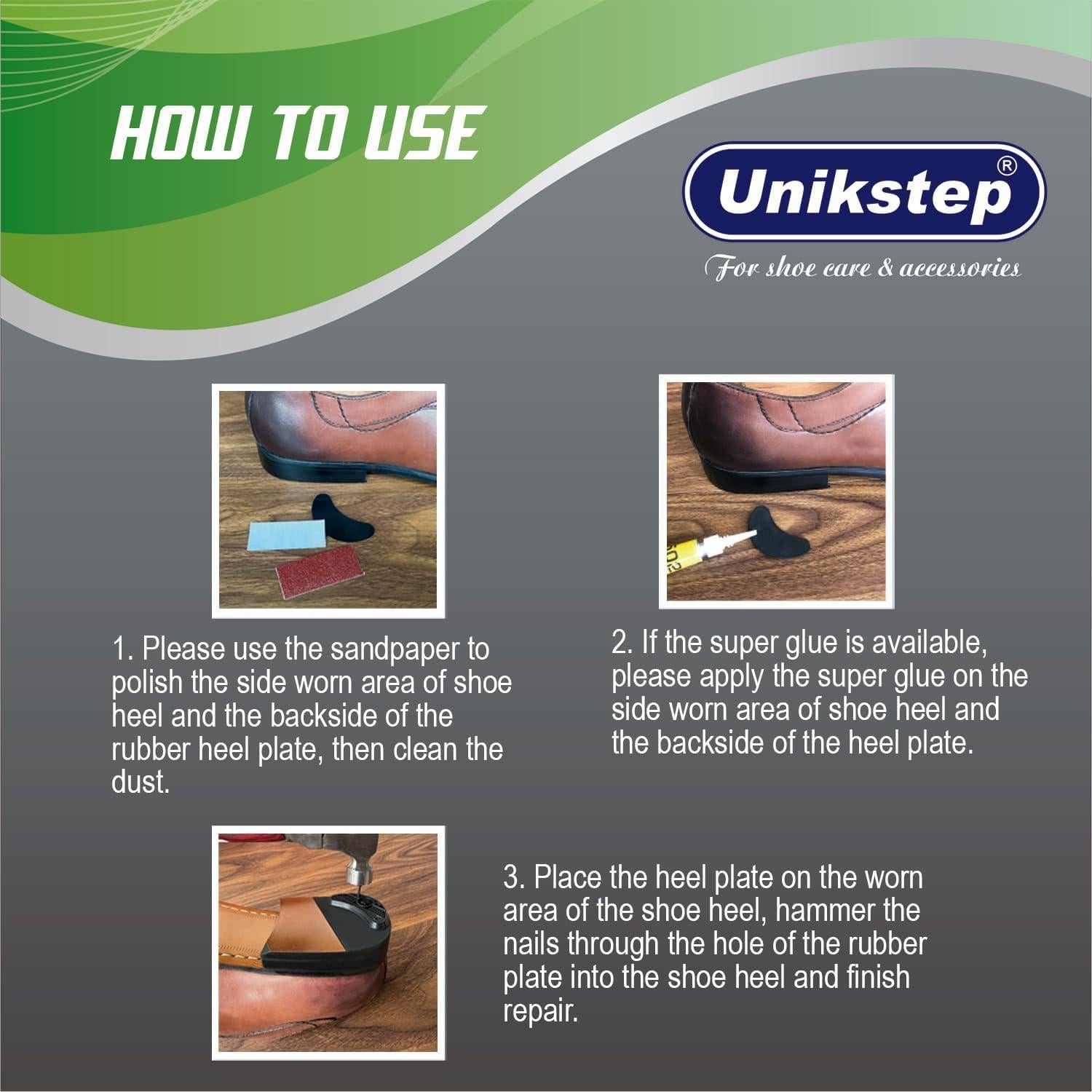 HOW TO USE

Unikstep®

For shoe care & accessories

1. Please use the sandpaper to polish the side worn area of shoe heel and the backside of the rubber heel plate, then clean the dust.

2. If the super glue is available, please apply the super glue on the side worn area of shoe heel and the backside of the heel plate.

3. Place the heel plate on the worn area of the shoe heel, hammer the nails through the hole of the rubber plate into the shoe heel and finish repair.