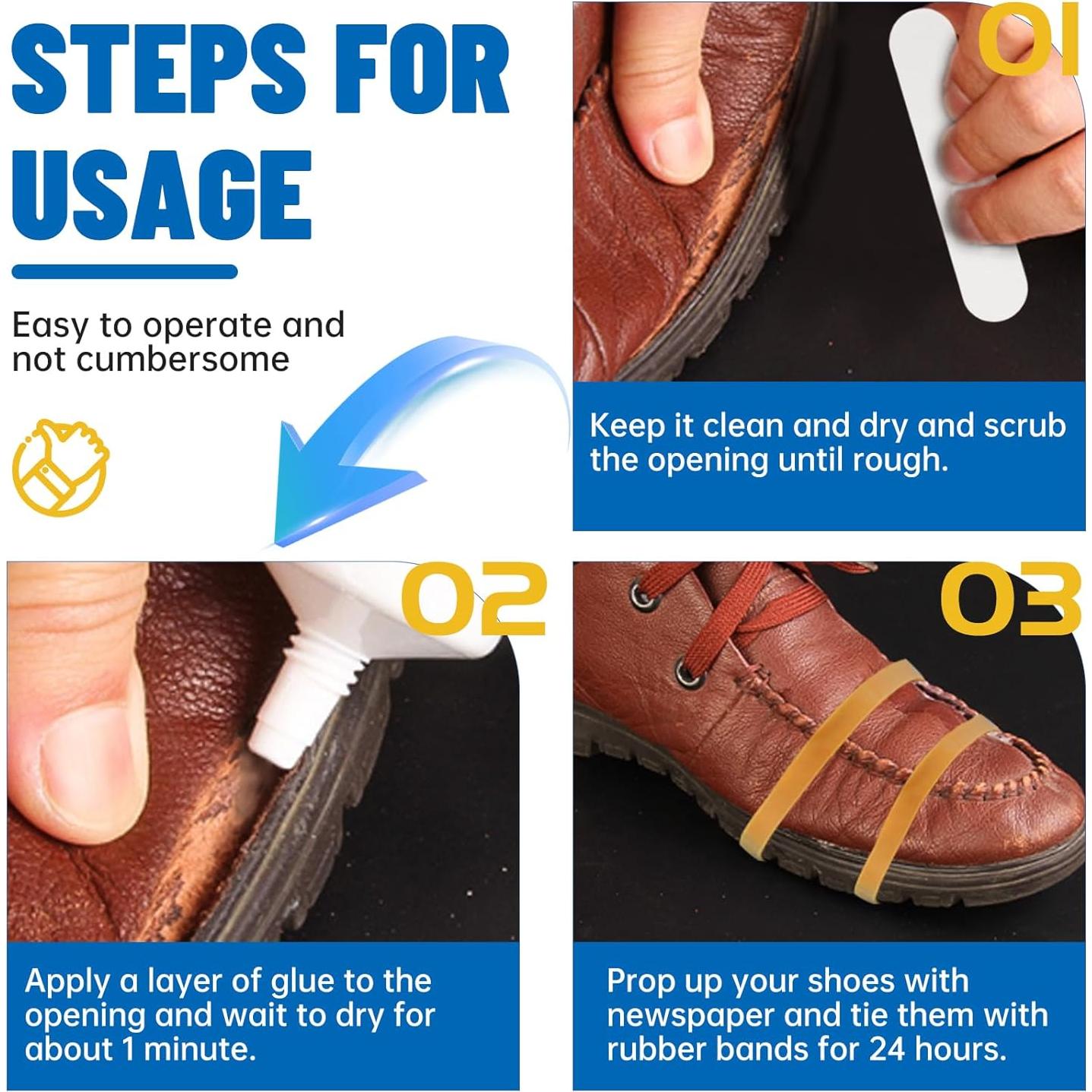 STEPS FOR USAGE

Easy to operate and not cumbersome

01

Keep it clean and dry and scrub the opening until rough.

02

Apply a layer of glue to the opening and wait to dry for about 1 minute.

03

Prop up your shoes with newspaper and tie them with rubber bands for 24 hours.