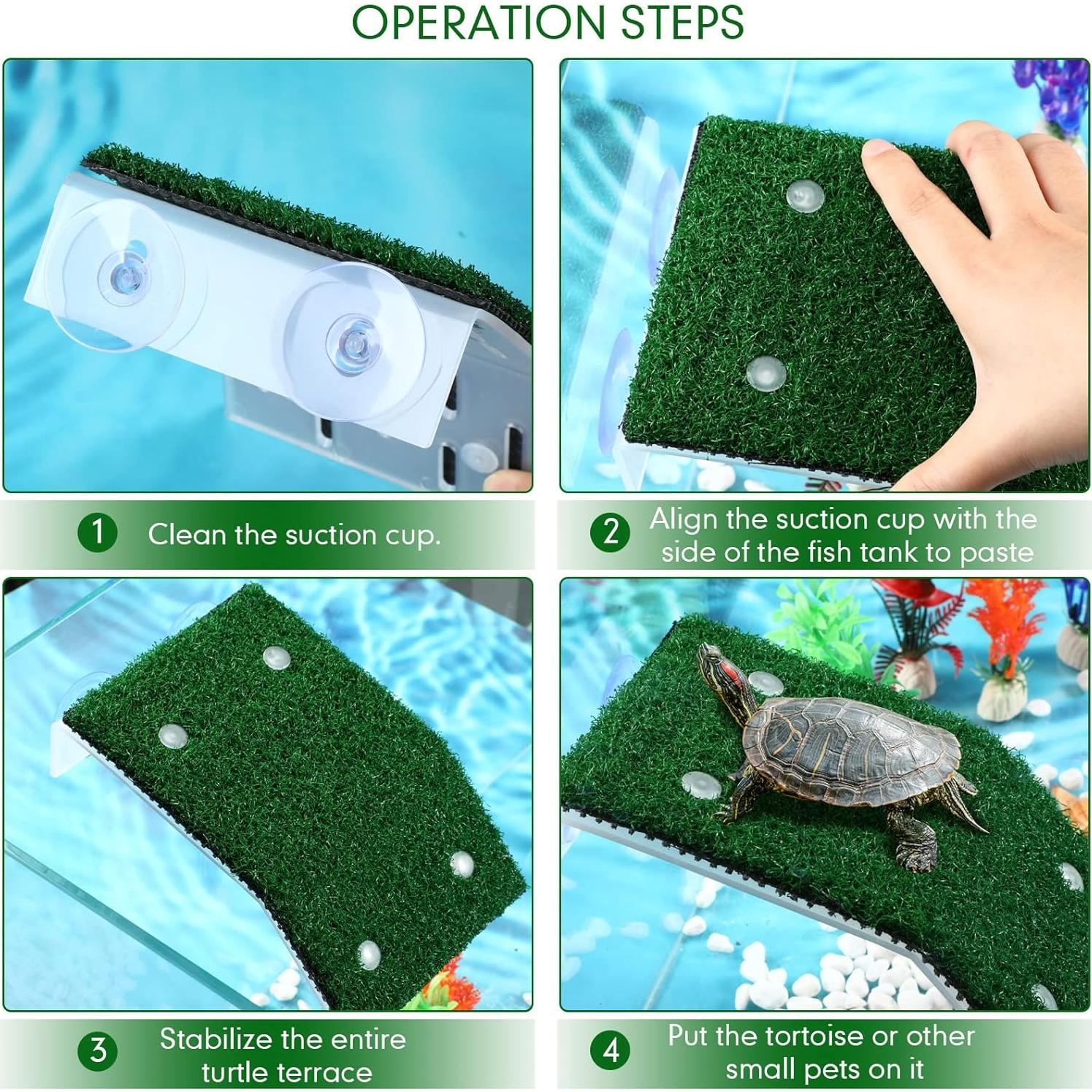 OPERATION STEPS

1 Clean the suction cup.

2 Align the suction cup with the side of the fish tank to paste

3 Stabilize the entire turtle terrace

4 Put the tortoise or other small pets on it